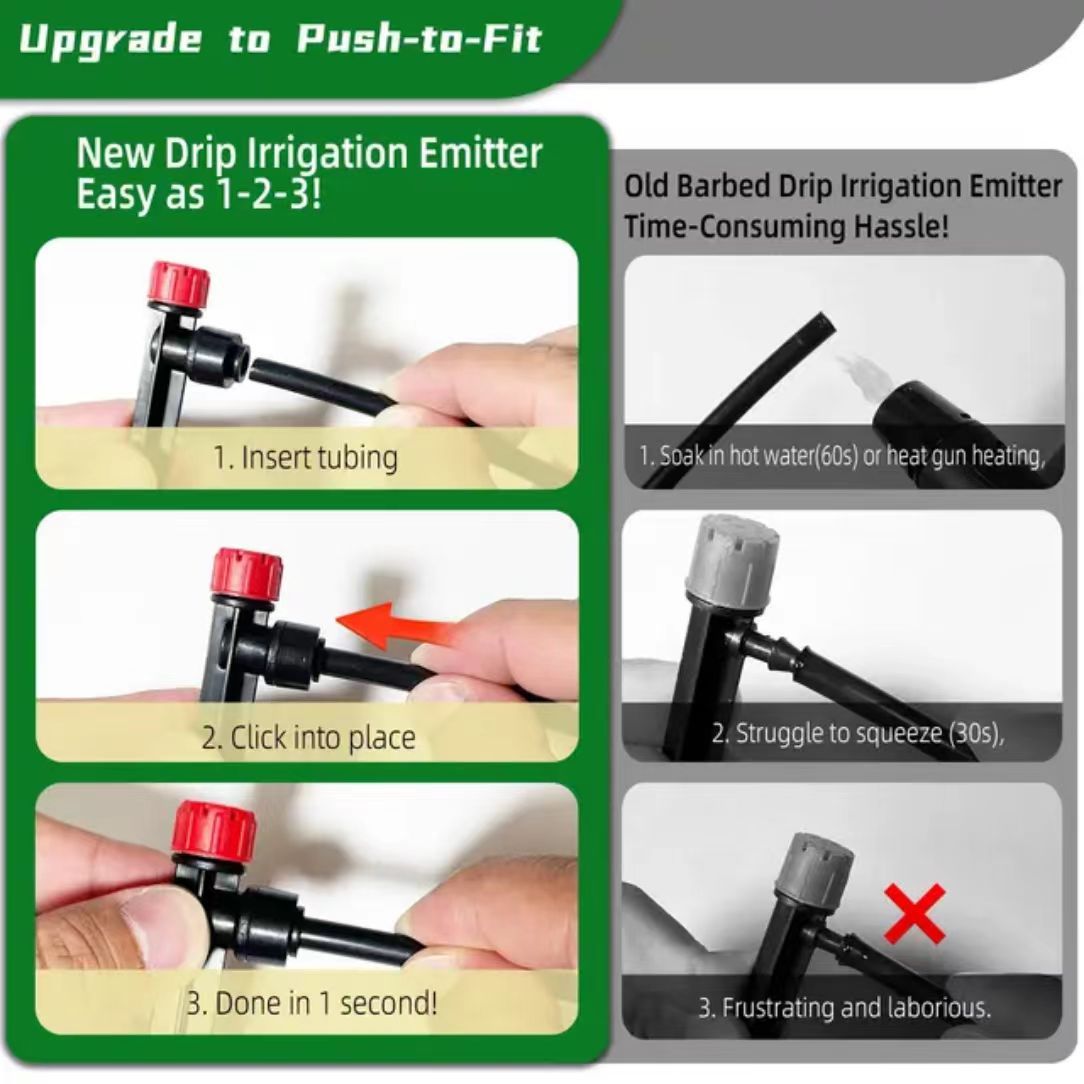 Upgrade to Push-to-Fit

New Drip Irrigation Emitter
Easy as 1-2-3!

1. Insert tubing

2. Click into place

3. Done in 1 second!

Old Barbed Drip Irrigation Emitter
Time-Consuming Hassle!

1. Soak in hot water(60s) or heat gun heating,

2. Struggle to squeeze (30s),

3. Frustrating and laborious.