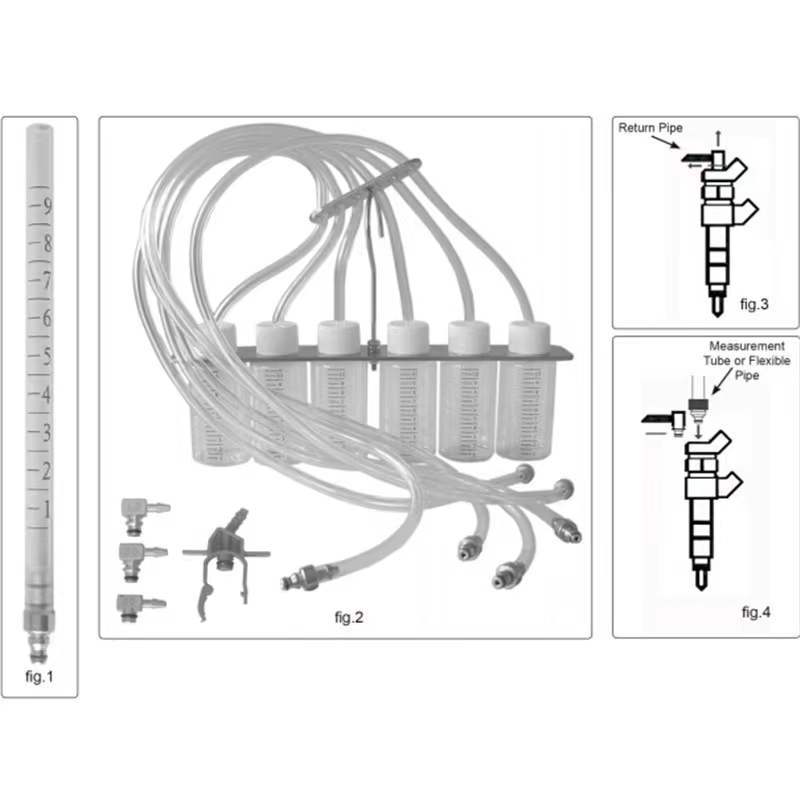 9
8
7
6
5
4
3
2
1
fig.1

fig.2

Return Pipe
fig.3

Measurement Tube or Flexible Pipe
fig.4