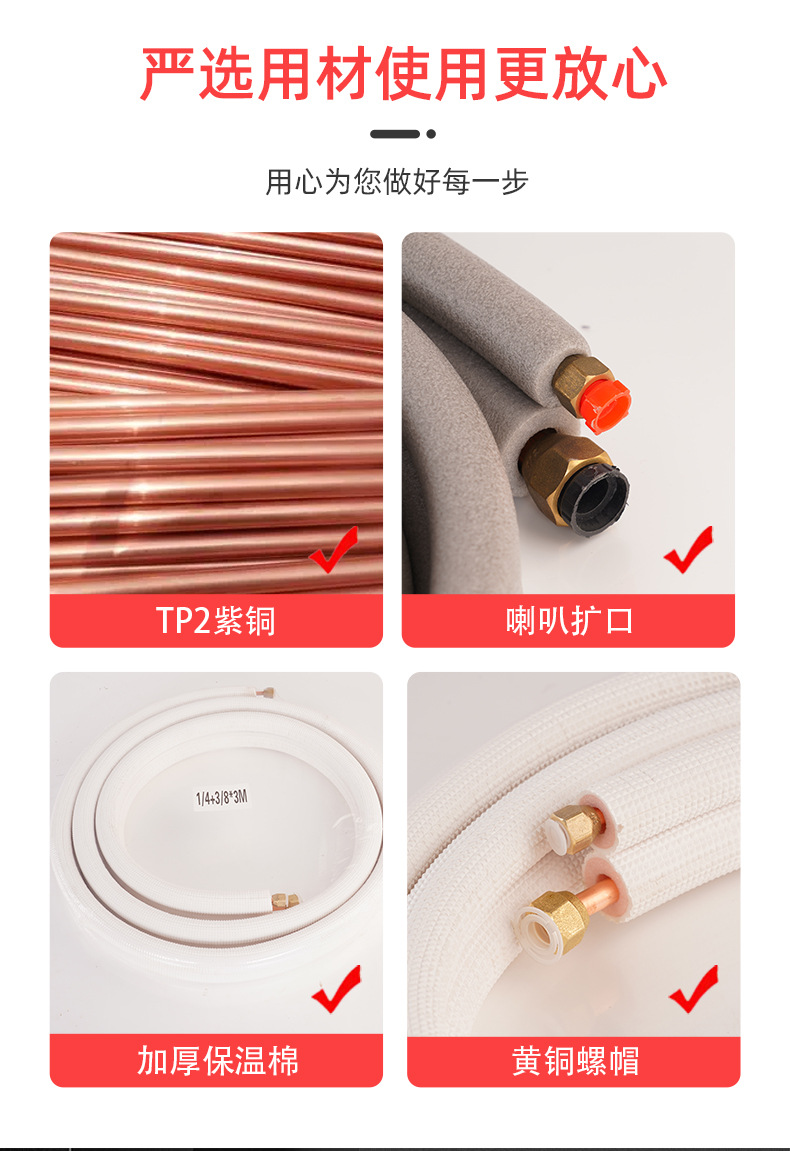 严选用材使用更放心

用心为您做好每一步

TP2紫铜

喇叭扩口

1/4+3/8*3M

加厚保温棉

黄铜螺帽