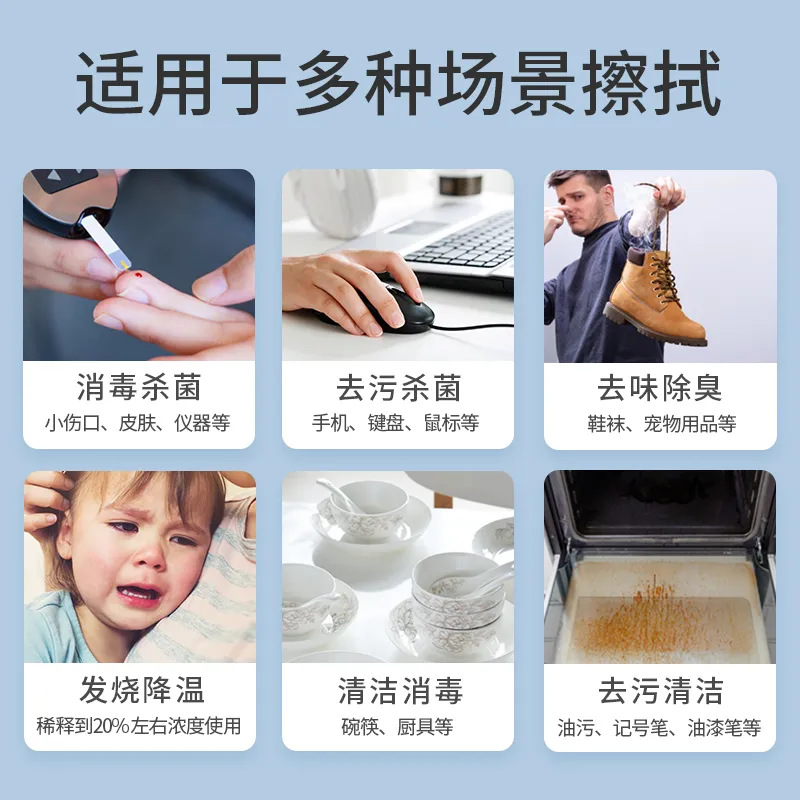 适用于多种场景擦拭

消毒杀菌
小伤口、皮肤、仪器等

去污杀菌
手机、键盘、鼠标等

去味除臭
鞋袜、宠物用品等

发烧降温
稀释到20%左右浓度使用

清洁消毒
碗筷、厨具等

去污清洁
油污、记号笔、油漆笔等