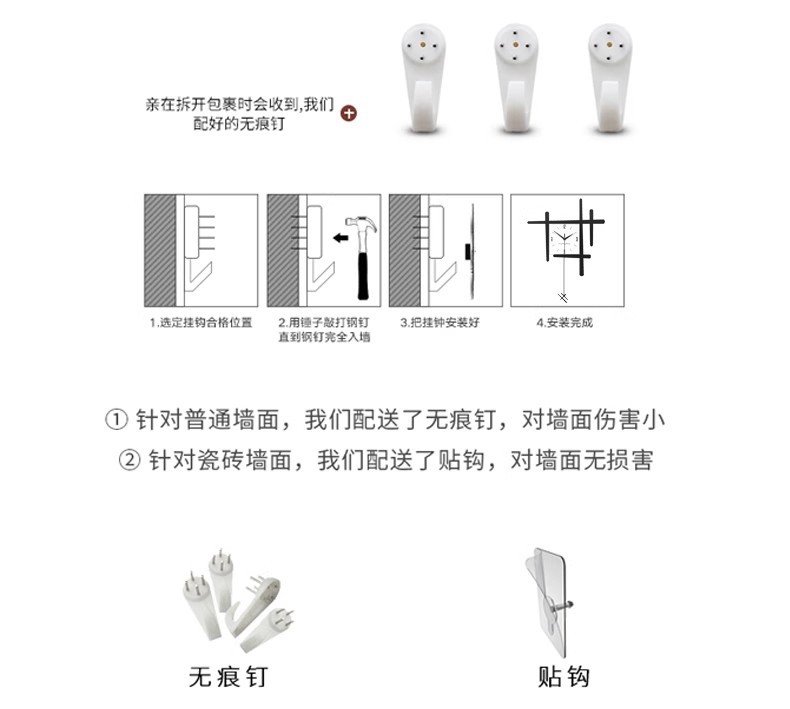 亲在拆开包裹时会收到,我们配好的无痕钉

1.选定挂钩合格位置

2.用锤子敲打钢钉直到钢钉完全入墙

3.把挂钟安装好

4.安装完成

① 针对普通墙面，我们配送了无痕钉，对墙面伤害小
② 针对瓷砖墙面，我们配送了贴钩，对墙面无损害

无痕钉

贴钩