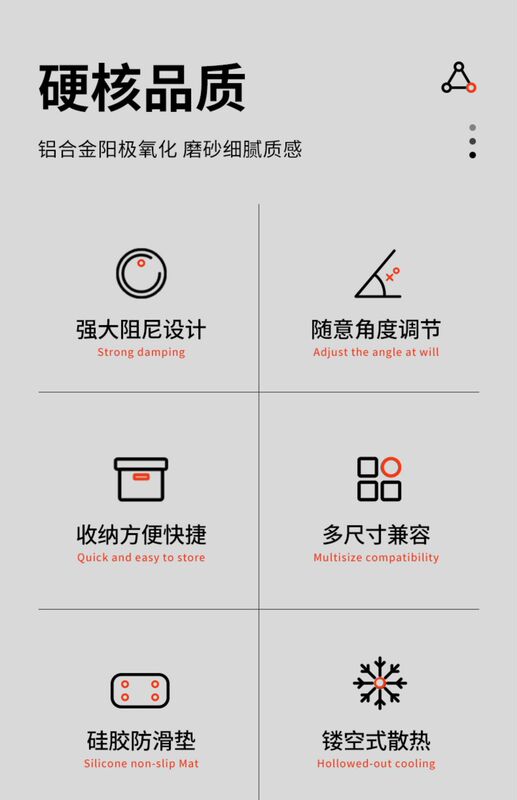 硬核品质

铝合金阳极氧化 磨砂细腻质感

强大阻尼设计
Strong damping

随意角度调节
Adjust the angle at will

收纳方便快捷
Quick and easy to store

多尺寸兼容
Multisize compatibility

硅胶防滑垫
Silicone non-slip Mat

镂空式散热
Hollowed-out cooling