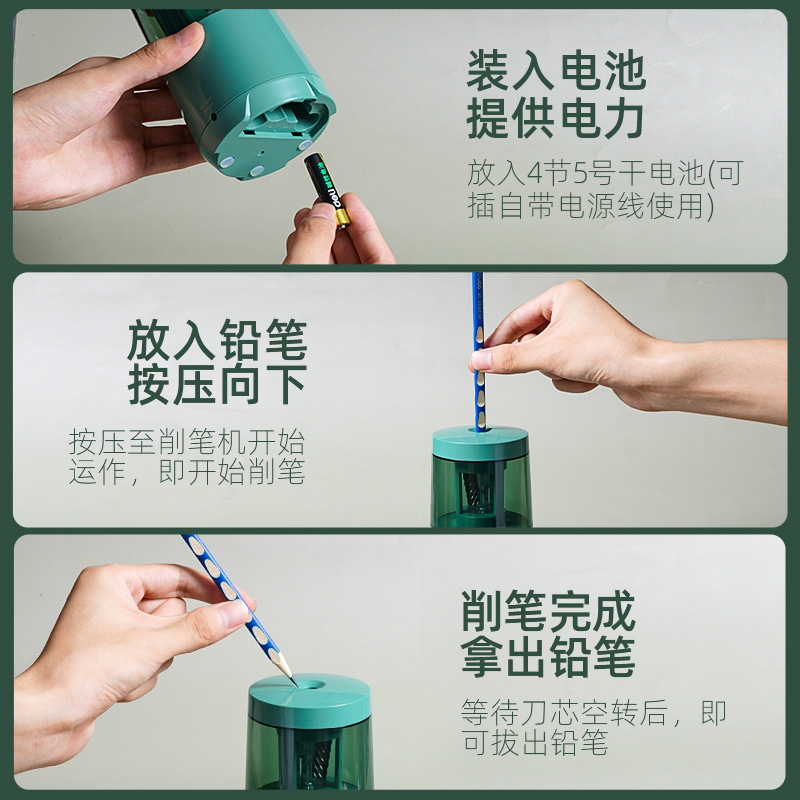 装入电池
提供电力

放入4节5号干电池(可插自带电源线使用)

deli

放入铅笔
按压向下

按压至削笔机开始运作，即开始削笔

削笔完成
拿出铅笔

等待刀芯空转后，即可拔出铅笔