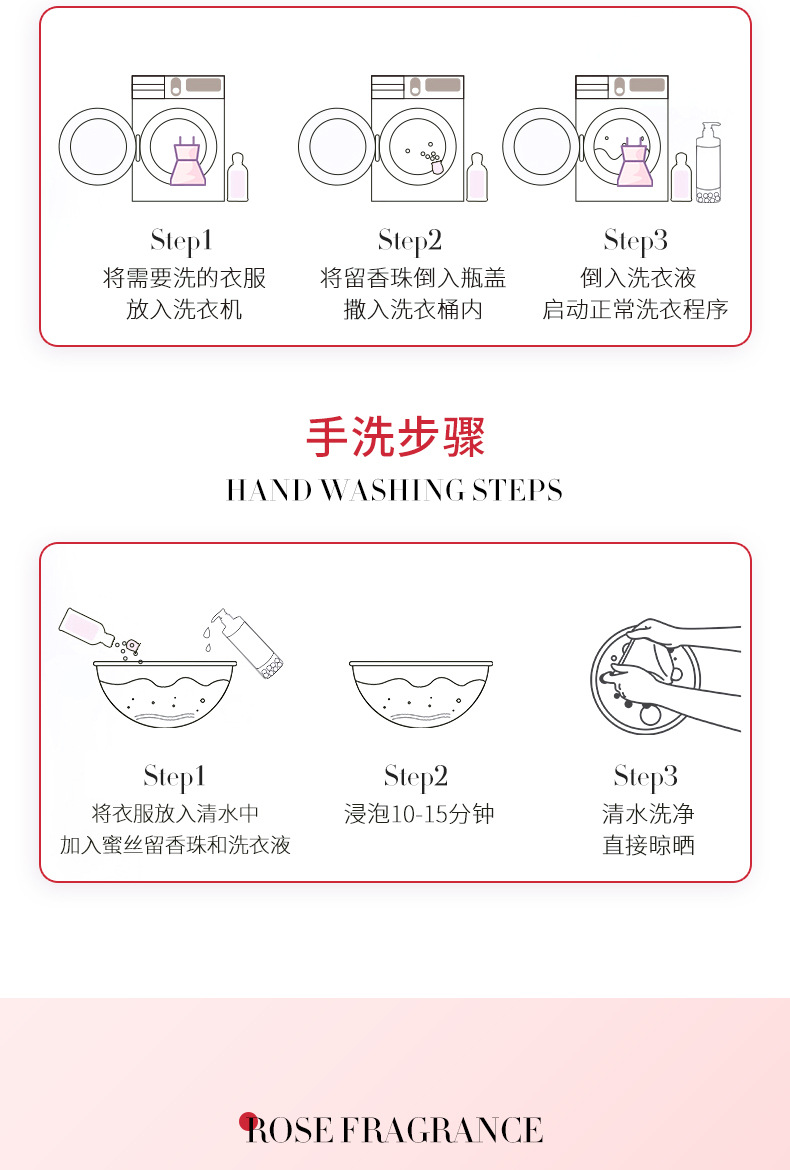 Step1
将需要洗的衣服
放入洗衣机

Step2
将留香珠倒入瓶盖
撒入洗衣桶内

Step3
倒入洗衣液
启动正常洗衣程序

手洗步骤
HAND WASHING STEPS

Step1
将衣服放入清水中
加入蜜丝留香珠和洗衣液

Step2
浸泡10-15分钟

Step3
清水洗净
直接晾晒

ROSE FRAGRANCE