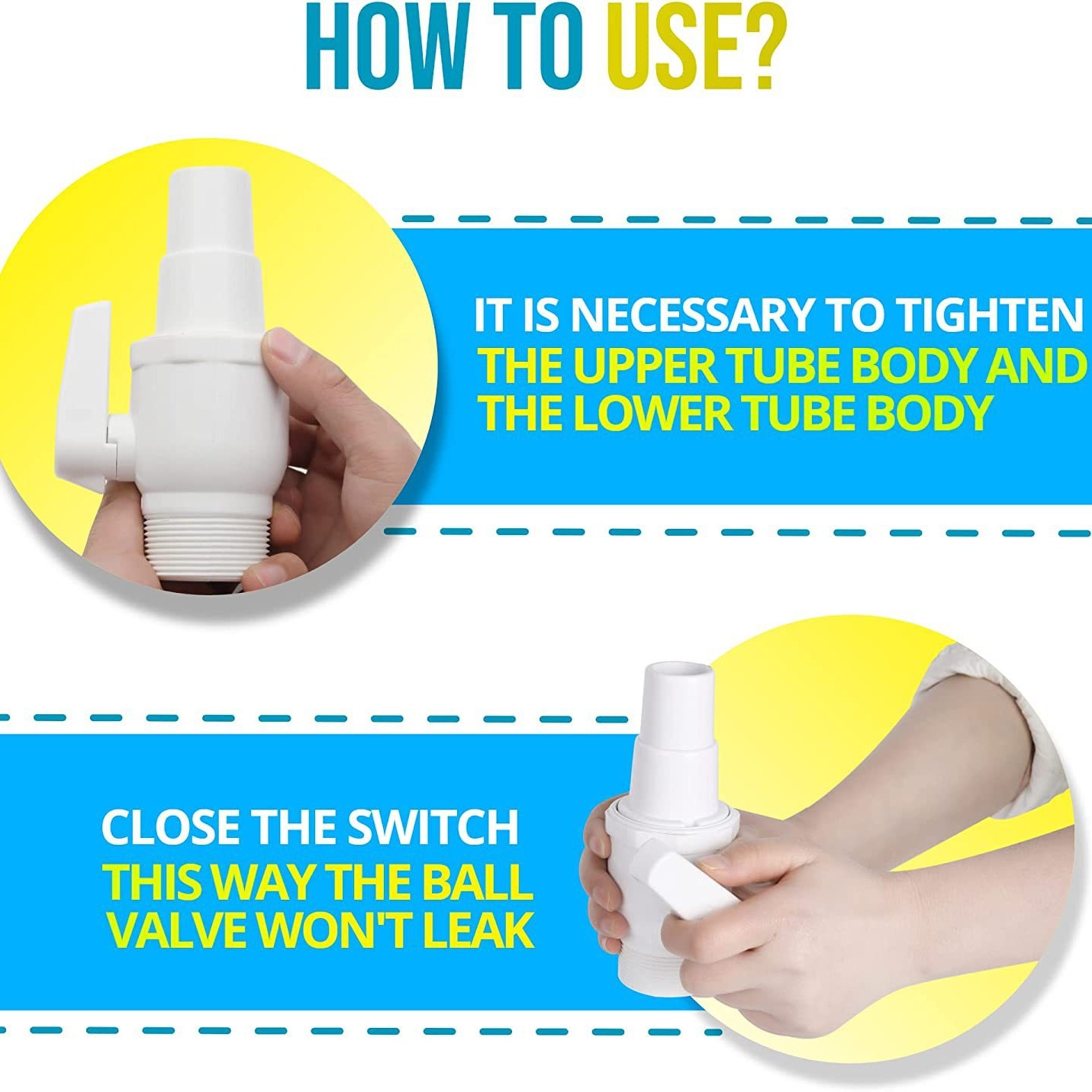 HOW TO USE?

IT IS NECESSARY TO TIGHTEN THE UPPER TUBE BODY AND THE LOWER TUBE BODY

CLOSE THE SWITCH THIS WAY THE BALL VALVE WON'T LEAK