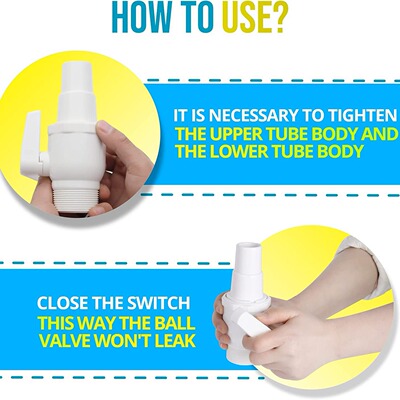 HOW TO USE?

IT IS NECESSARY TO TIGHTEN THE UPPER TUBE BODY AND THE LOWER TUBE BODY

CLOSE THE SWITCH THIS WAY THE BALL VALVE WON'T LEAK