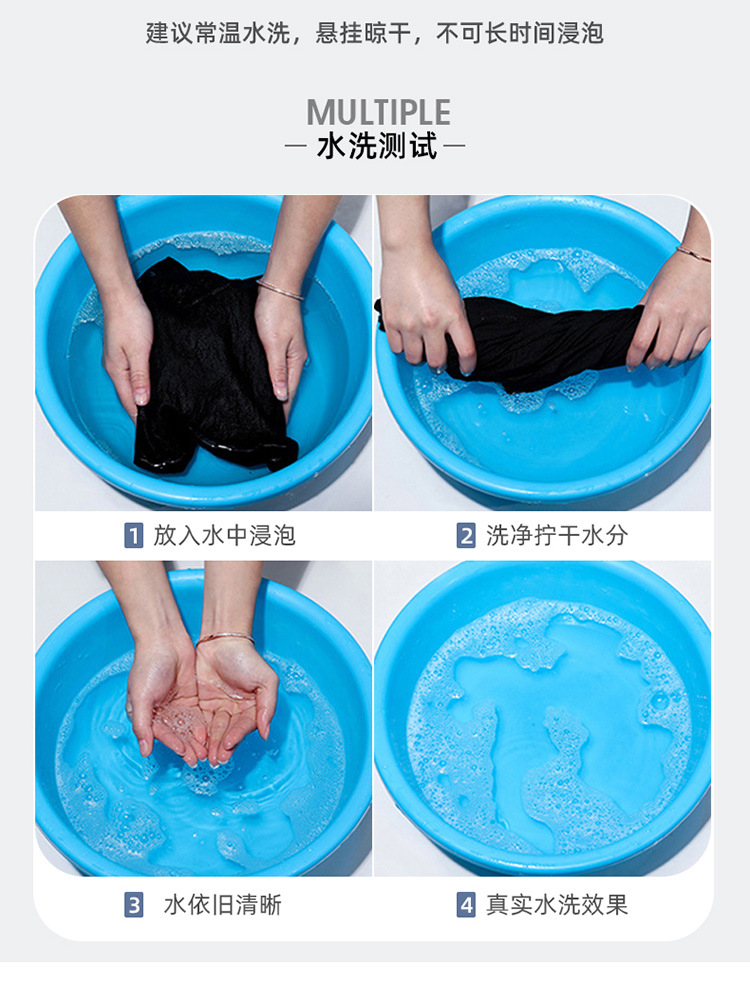 建议常温水洗，悬挂晾干，不可长时间浸泡

MULTIPLE
— 水洗测试 —

1 放入水中浸泡

2 洗净拧干水分

3 水依旧清晰

4 真实水洗效果