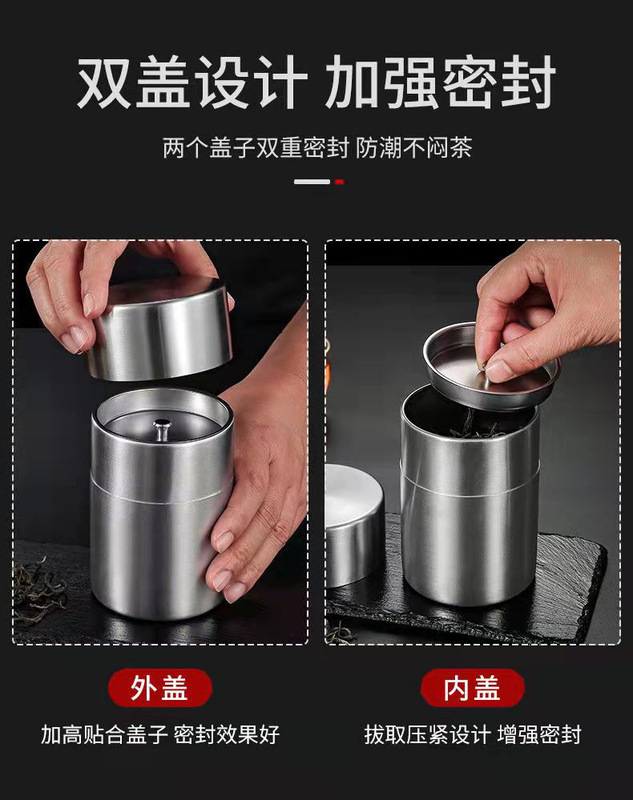 双盖设计 加强密封

两个盖子双重密封 防潮不闷茶

外盖

加高贴合盖子 密封效果好

内盖

拔取压紧设计 增强密封