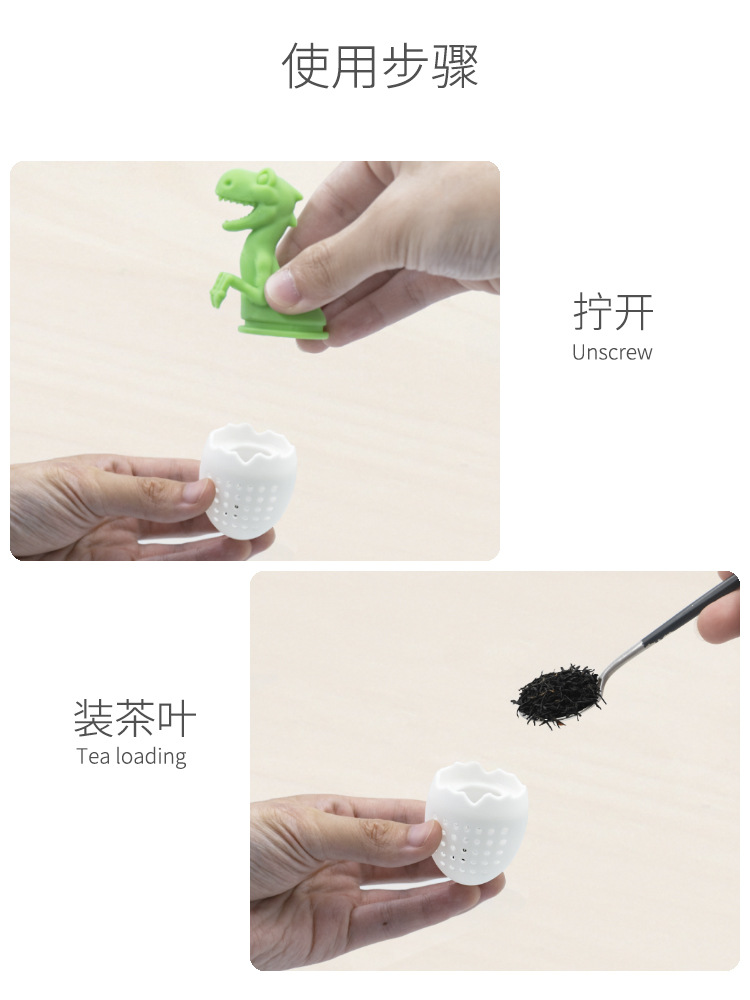 使用步骤

拧开
Unscrew

装茶叶
Tea loading