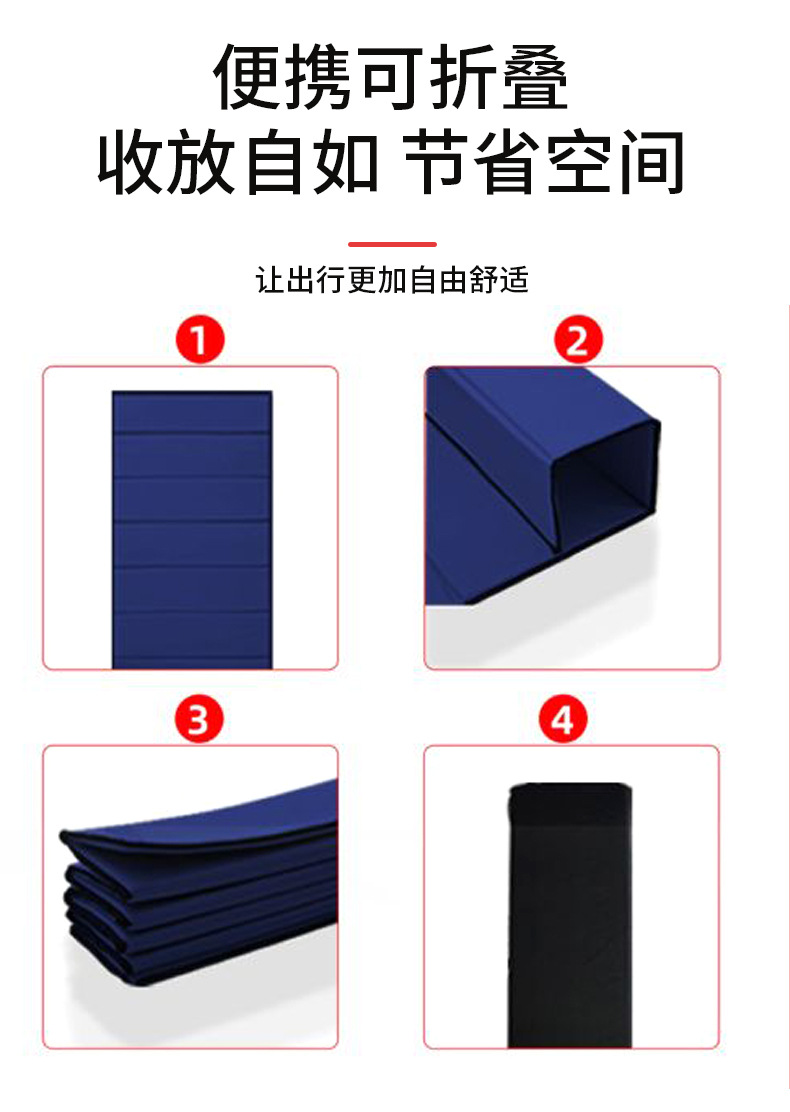 便携可折叠
收放自如 节省空间

让出行更加自由舒适

1

2

3

4