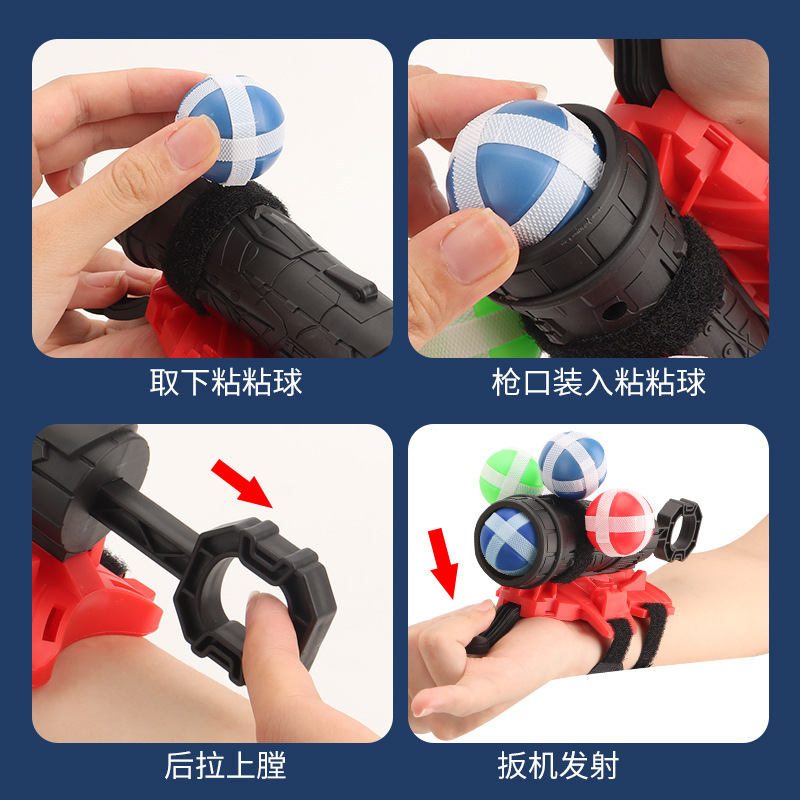 取下粘粘球

枪口装入粘粘球

后拉上膛

扳机发射