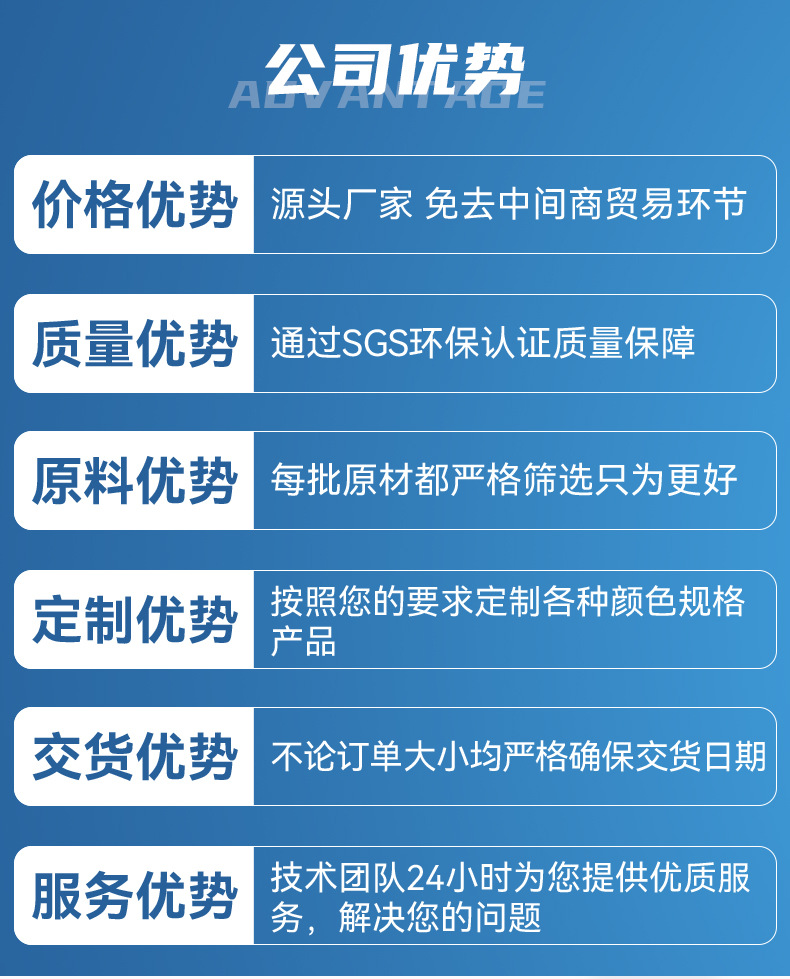 公司优势

ADVANTAGE

价格优势

源头厂家 免去中间商贸易环节

质量优势

通过SGS环保认证质量保障

原料优势

每批原材都严格筛选只为更好

定制优势

按照您的要求定制各种颜色规格产品

交货优势

不论订单大小均严格确保交货日期

服务优势

技术团队24小时为您提供优质服务，解决您的问题