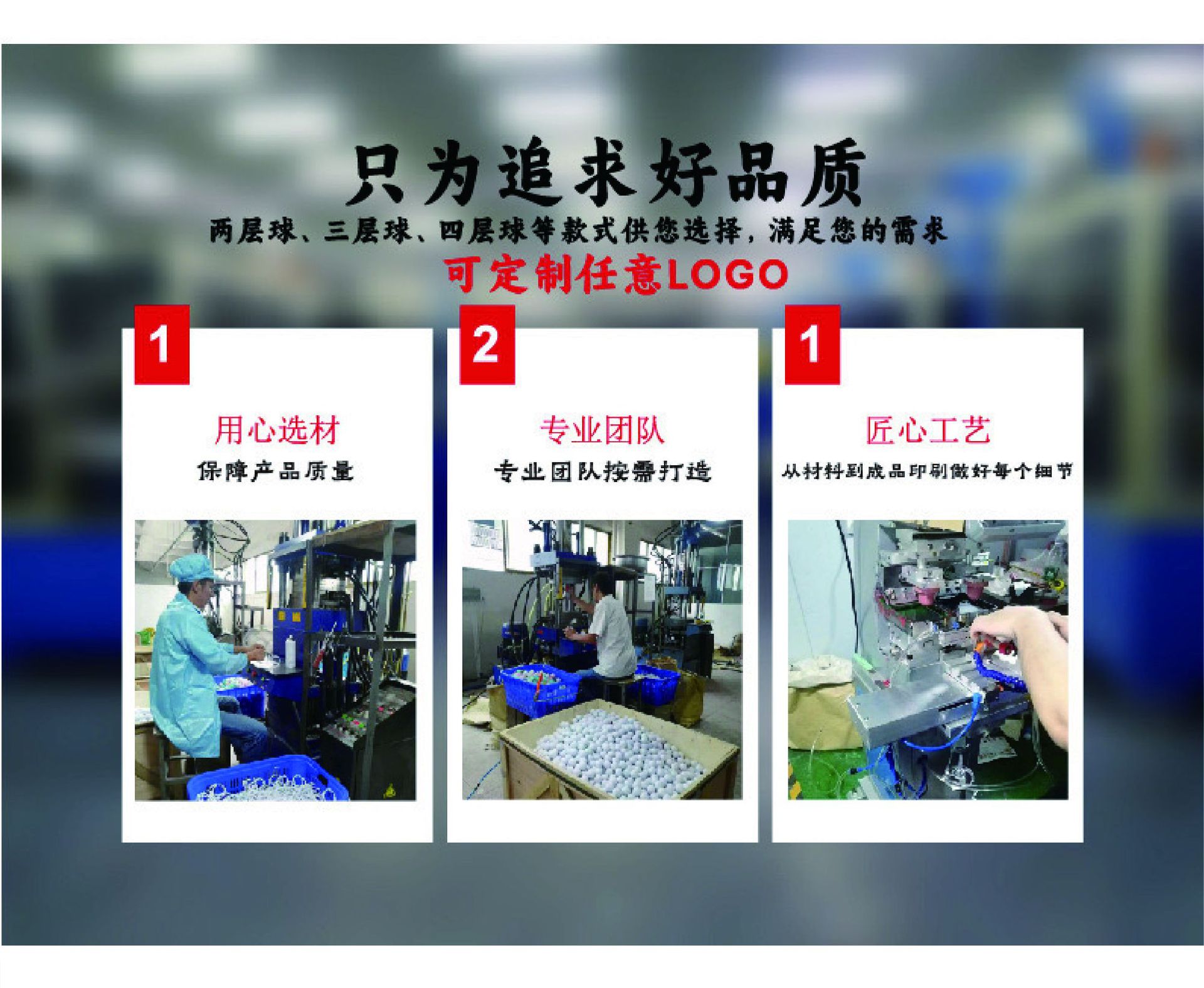 只为追求好品质

两层球、三层球、四层球等款式供您选择，满足您的需求

可定制任意LOGO

1

用心选材

保障产品质量

2

专业团队

专业团队按需打造

1

匠心工艺

从材料到成品印刷做好每个细节