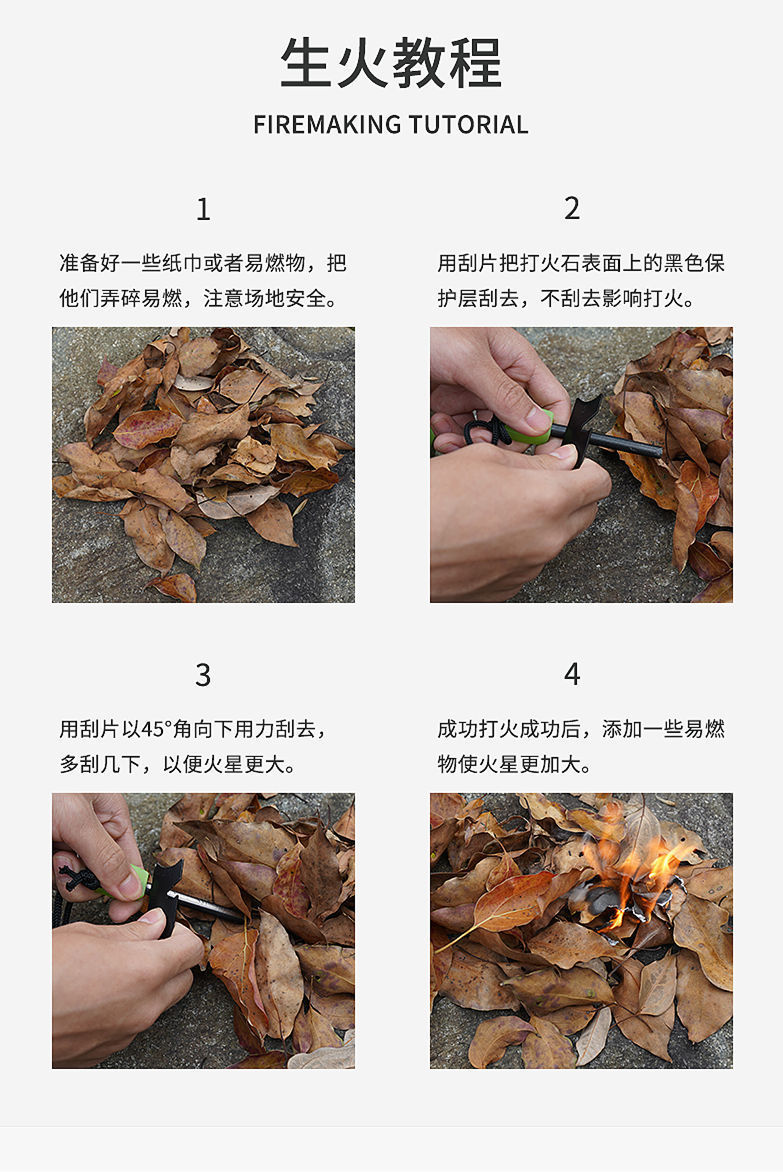 生火教程

FIREMAKING TUTORIAL

1

准备好一些纸巾或者易燃物，把他们弄碎易燃，注意场地安全。

2

用刮片把打火石表面上的黑色保护层刮去，不刮去影响打火。

3

用刮片以45°角向下用力刮去，多刮几下，以便火星更大。

4

成功打火成功后，添加一些易燃物使火星更加大。