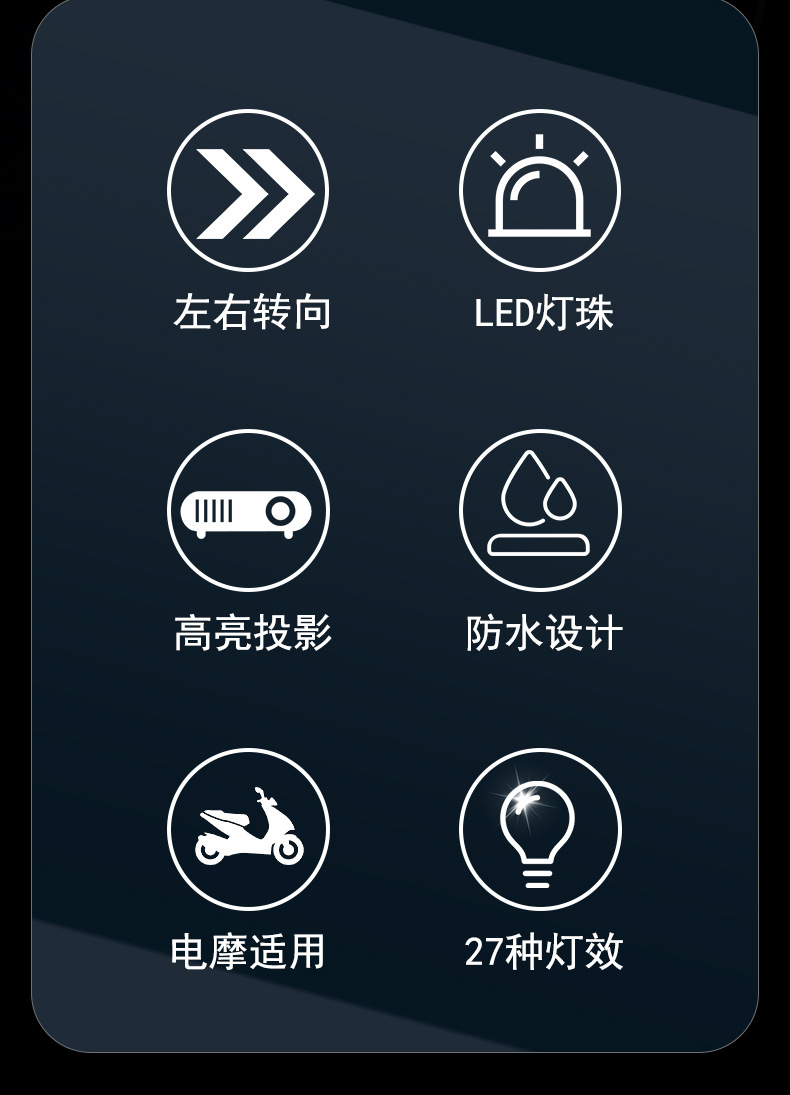 左右转向

LED灯珠

高亮投影

防水设计

电摩适用

27种灯效