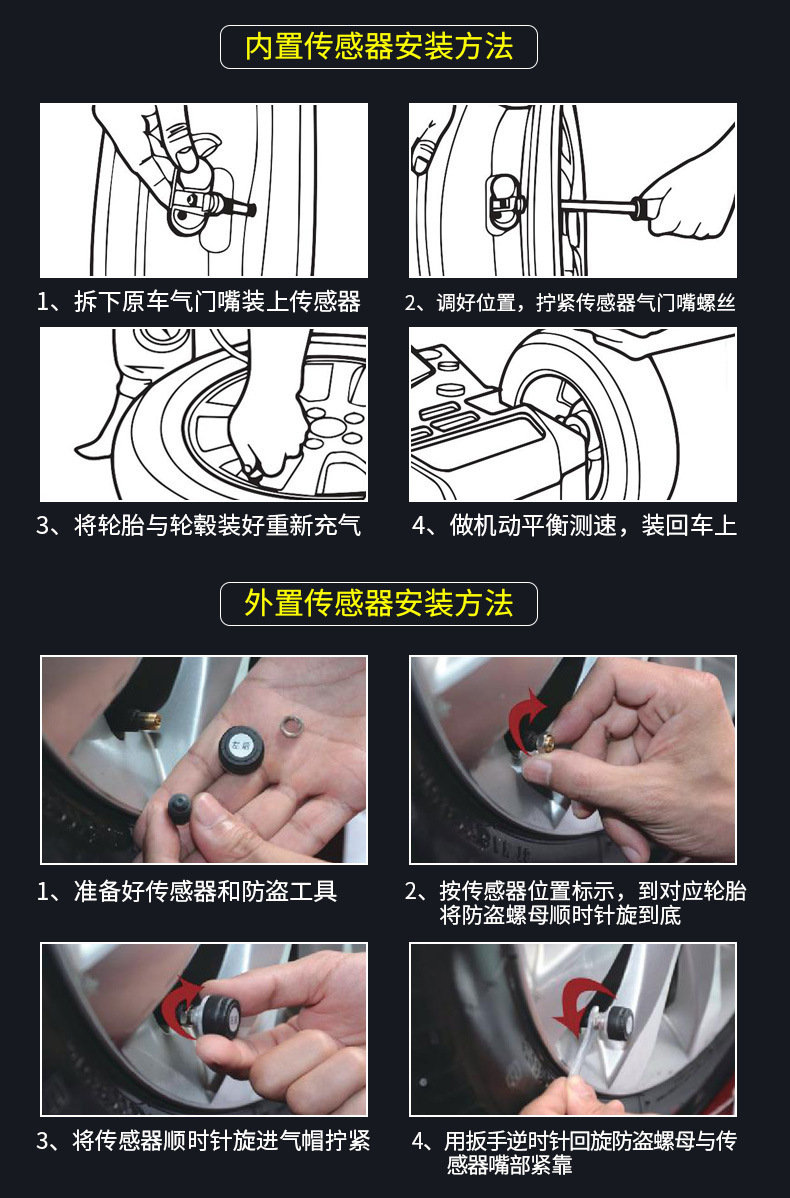 内置传感器安装方法

1、拆下原车气门嘴装上传感器

2、调好位置，拧紧传感器气门嘴螺丝

3、将轮胎与轮毂装好重新充气

4、做机动平衡测速，装回车上

外置传感器安装方法

左前

1、准备好传感器和防盗工具

2、按传感器位置标示，到对应轮胎将防盗螺母顺时针旋到底

3、将传感器顺时针旋进气帽拧紧

4、用扳手逆时针回旋防盗螺母与传感器嘴部紧靠