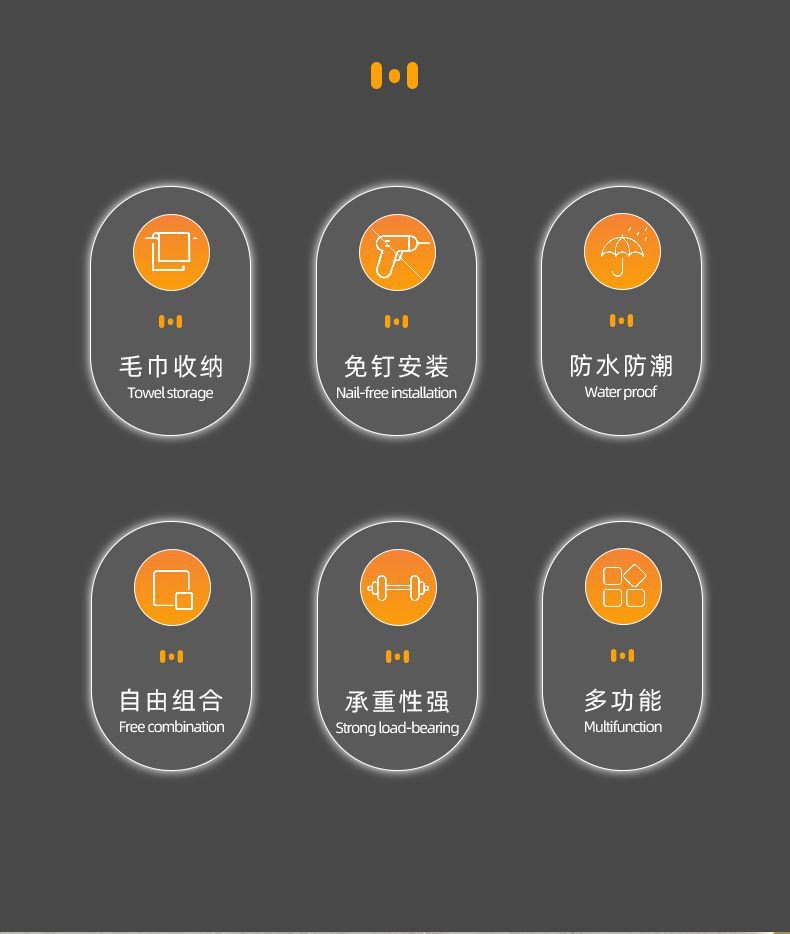 毛巾收纳
Towel storage

免钉安装
Nail-free installation

防水防潮
Water proof

自由组合
Free combination

承重性强
Strong load-bearing

多功能
Multifunction