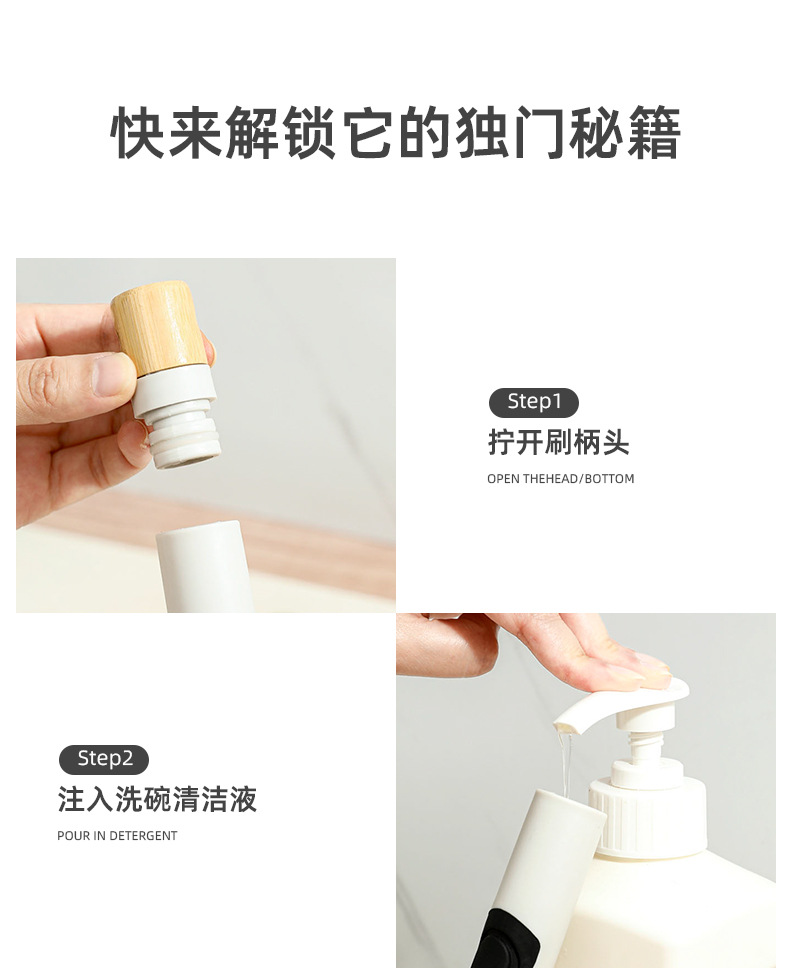 快来解锁它的独门秘籍

Step1

拧开刷柄头

OPEN THEHEAD/BOTTOM

Step2

注入洗碗清洁液

POUR IN DETERGENT