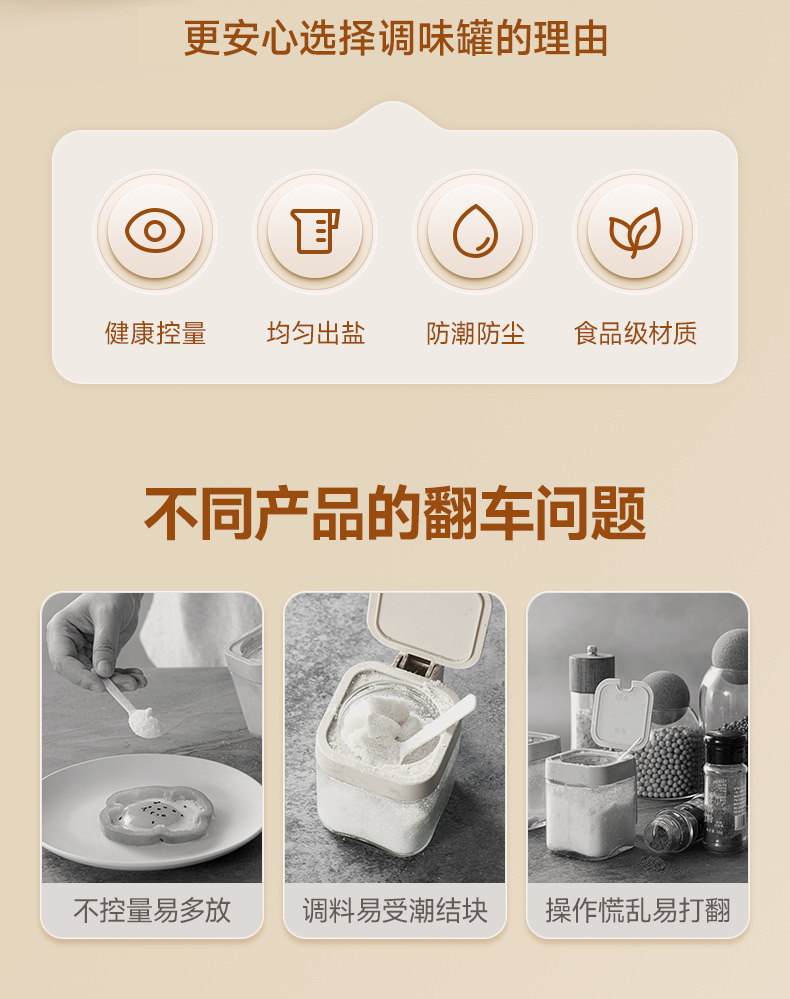 更安心选择调味罐的理由

健康控量 均匀出盐 防潮防尘 食品级材质

不同产品的翻车问题

不控量易多放

调料易受潮结块

操作慌乱易打翻