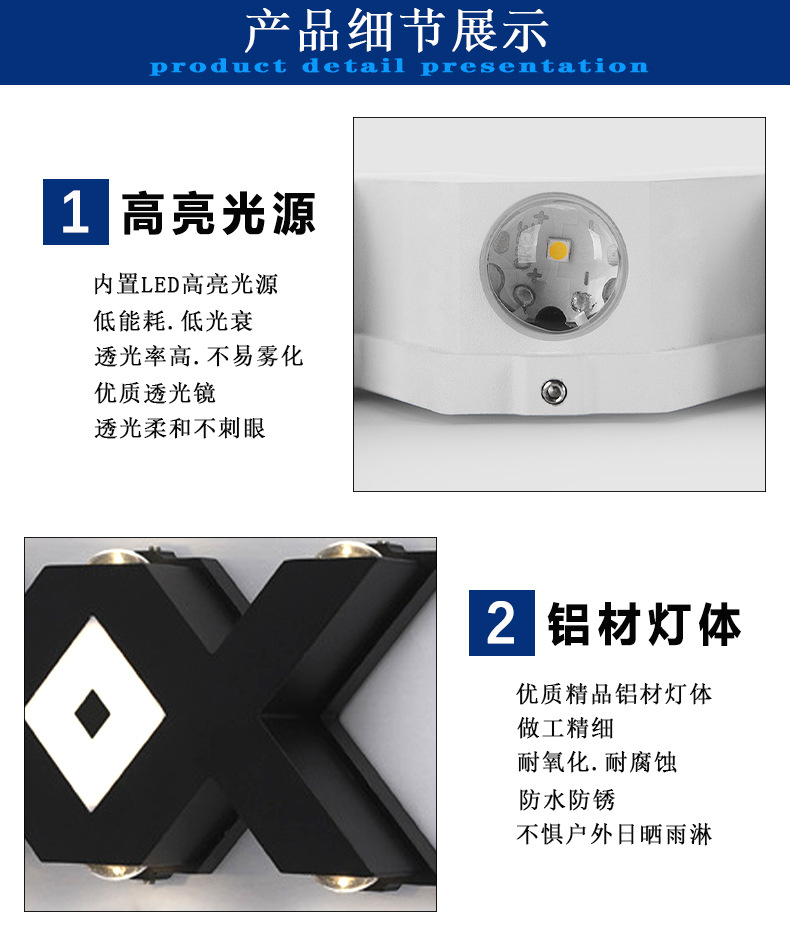 产品细节展示
product detail presentation

1 高亮光源

内置LED高亮光源
低能耗.低光衰
透光率高.不易雾化
优质透光镜
透光柔和不刺眼

2 铝材灯体

优质精品铝材灯体
做工精细
耐氧化.耐腐蚀
防水防锈
不惧户外日晒雨淋