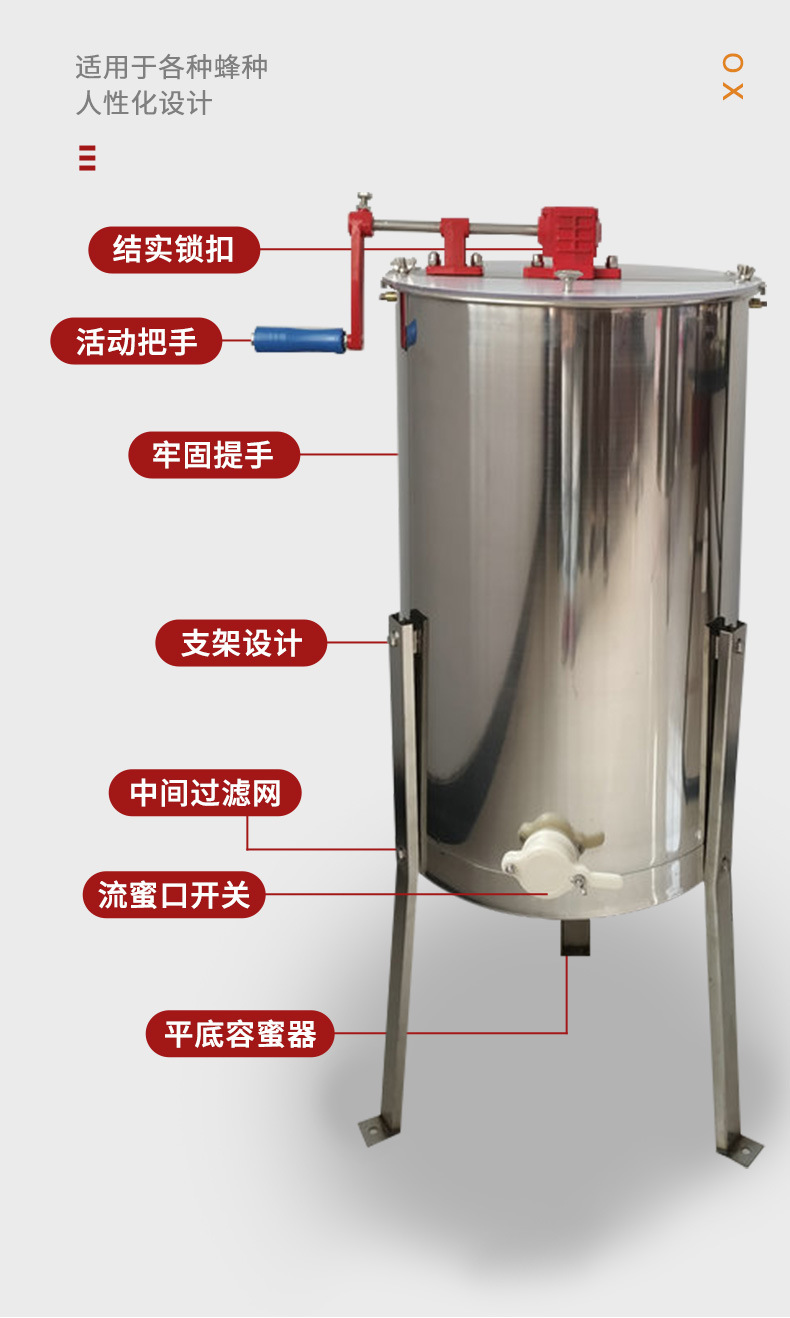 适用于各种蜂种
人性化设计

OX

结实锁扣

活动把手

牢固提手

支架设计

中间过滤网

流蜜口开关

平底容蜜器