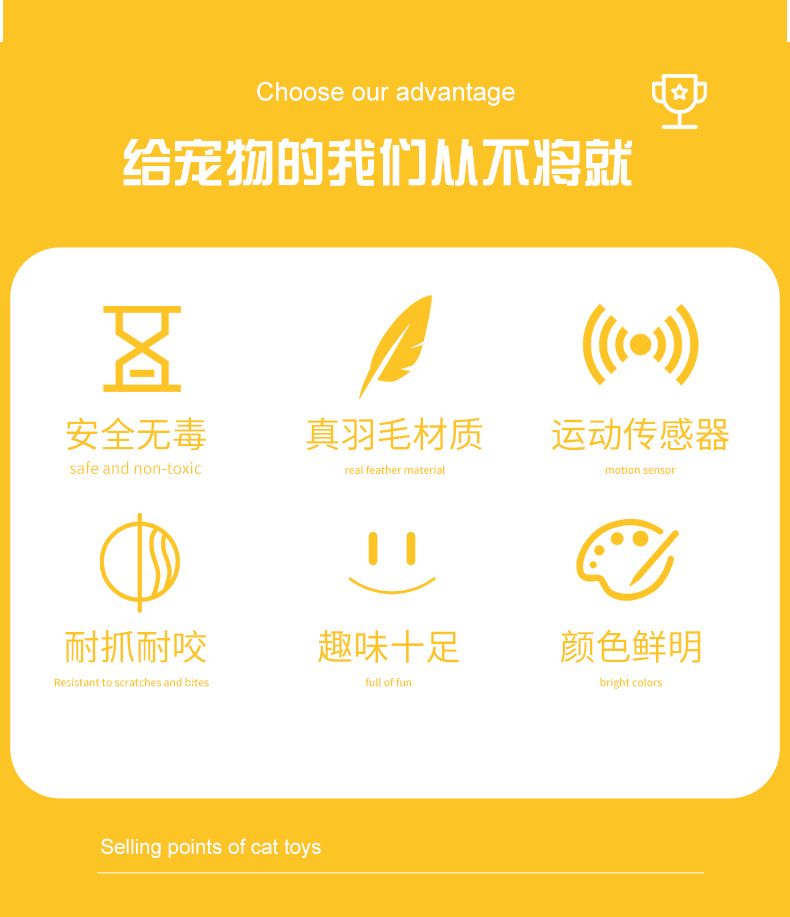 Choose our advantage

给宠物的我们从不将就

安全无毒
safe and non-toxic

真羽毛材质
real feather material

运动传感器
motion sensor

耐抓耐咬
Resistant to scratches and bites

趣味十足
full of fun

颜色鲜明
bright colors

Selling points of cat toys