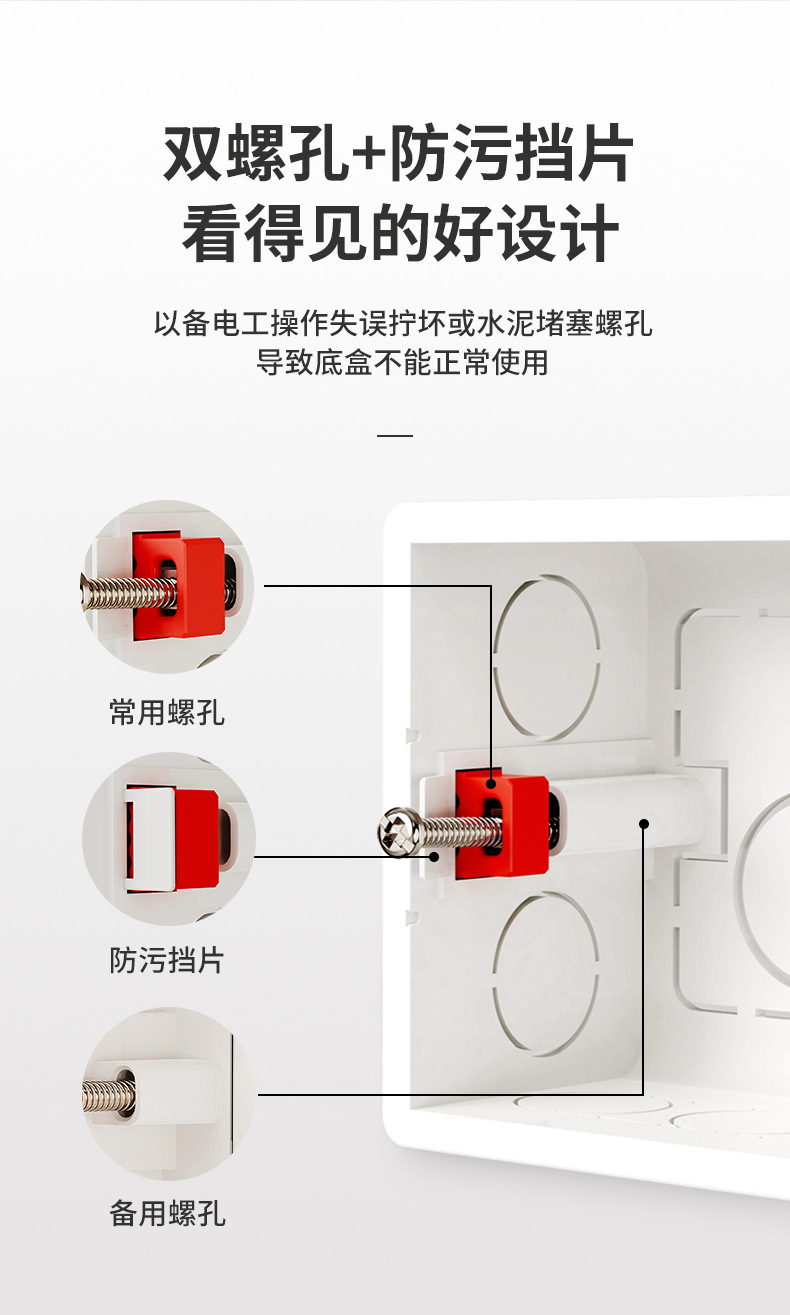 双螺孔+防污挡片
看得见的好设计

以备电工操作失误拧坏或水泥堵塞螺孔
导致底盒不能正常使用

常用螺孔

防污挡片

备用螺孔