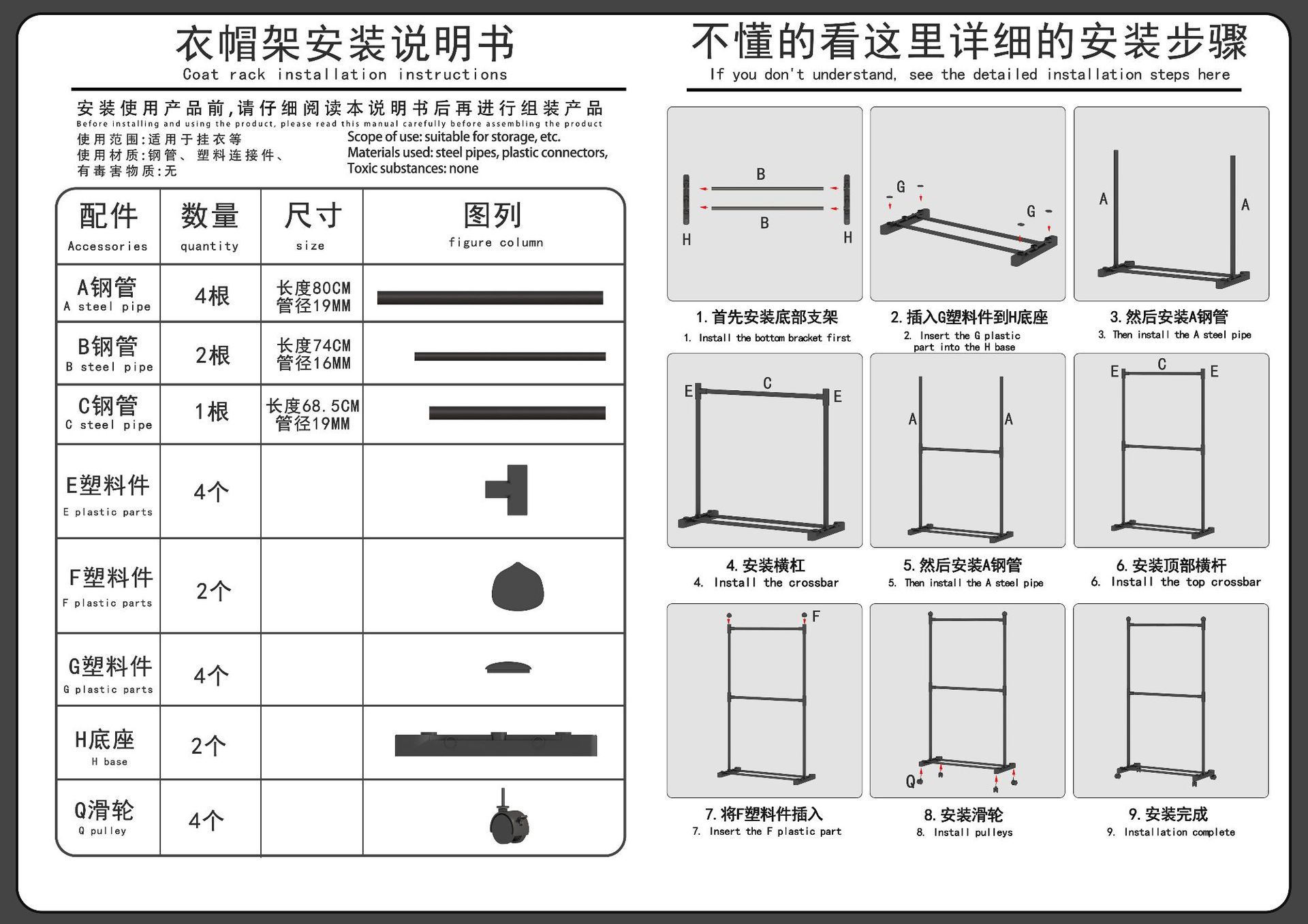 衣帽架安装说明书
Coat rack installation instructions

安装使用产品前,请仔细阅读本说明书后再进行组装产品
Before installing and using the product, please read this manual carefully before assembling the product

使用范围:适用于挂衣等
使用材质:钢管、塑料连接件、
有毒害物质:无

Scope of use: suitable for storage, etc.
Materials used: steel pipes, plastic connectors,
Toxic substances: none

| 配件 Accessories | 数量 quantity | 尺寸 size | 图列 figure column |
|---|---|---|---|
| A钢管 A steel pipe | 4根 | 长度80CM 管径19MM | |
| B钢管 B steel pipe | 2根 | 长度74CM 管径16MM | |
| C钢管 C steel pipe | 1根 | 长度68.5CM 管径19MM | |
| E塑料件 E plastic parts | 4个 | | |
| F塑料件 F plastic parts | 2个 | | |
| G塑料件 G plastic parts | 4个 | | |
| H底座 H base | 2个 | | |
| Q滑轮 Q pulley | 4个 | | |

不懂的看这里详细的安装步骤
If you don't understand, see the detailed installation steps here

B B H H
1. 首先安装底部支架
1. Install the bottom bracket first

G G
2. 插入G塑料件到H底座
2. Insert the G plastic part into the H base

A A
3. 然后安装A钢管
3. Then install the A steel pipe

E C E
4. 安装横杠
4. Install the crossbar

A A
5. 然后安装A钢管
5. Then install the A steel pipe

E C E
6. 安装顶部横杆
6. Install the top crossbar

F
7. 将F塑料件插入
7. Insert the F plastic part

Q
8. 安装滑轮
8. Install pulleys

9. 安装完成
9. Installation complete