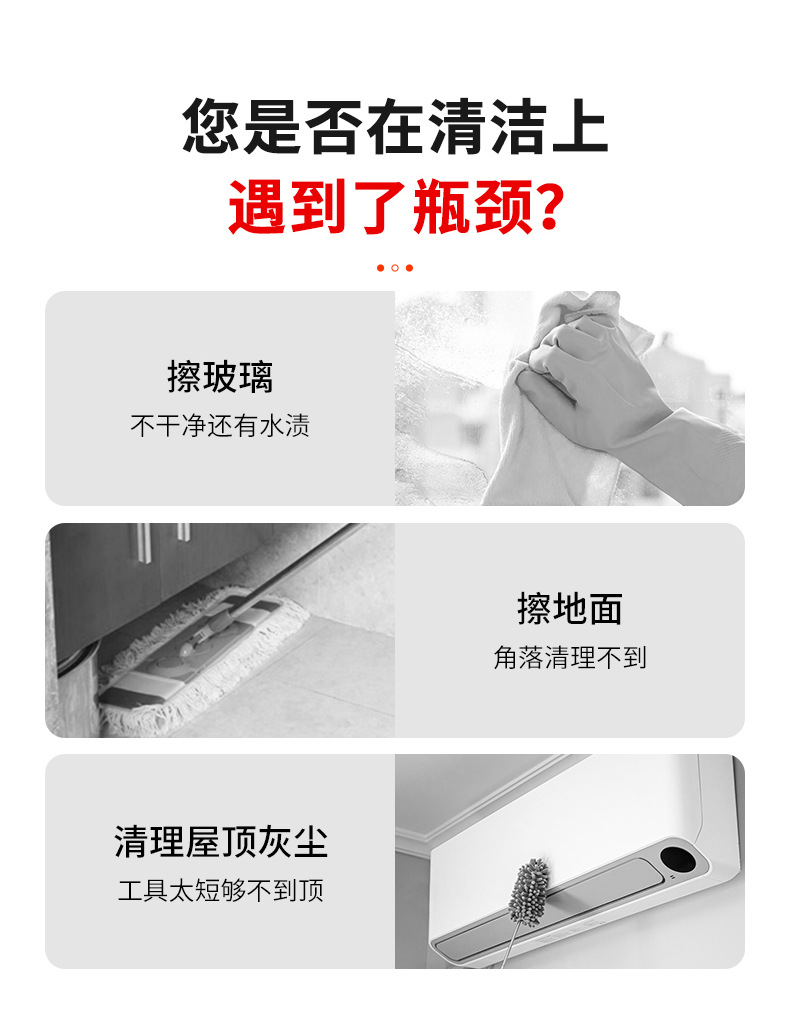 您是否在清洁上
遇到了瓶颈?

擦玻璃
不干净还有水渍

擦地面
角落清理不到

清理屋顶灰尘
工具太短够不到顶