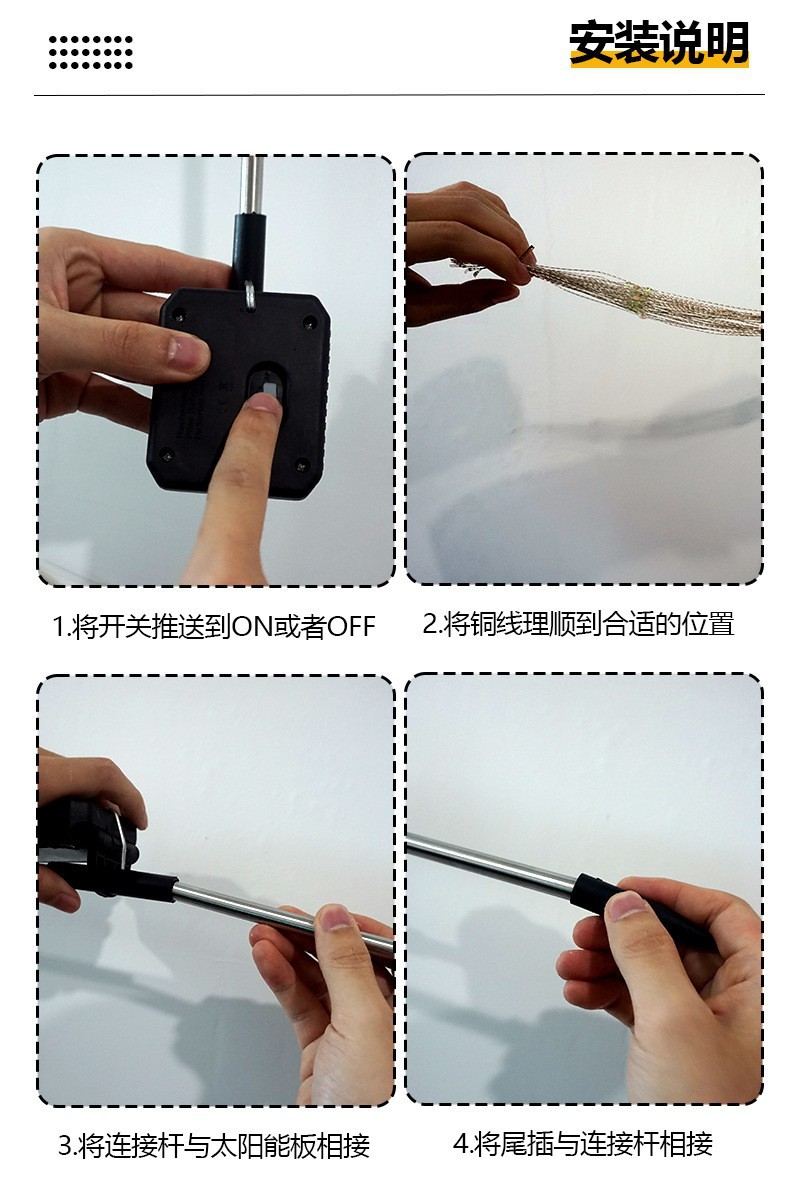 安装说明

1.将开关推送到ON或者OFF

2.将铜线理顺到合适的位置

3.将连接杆与太阳能板相接

4.将尾插与连接杆相接