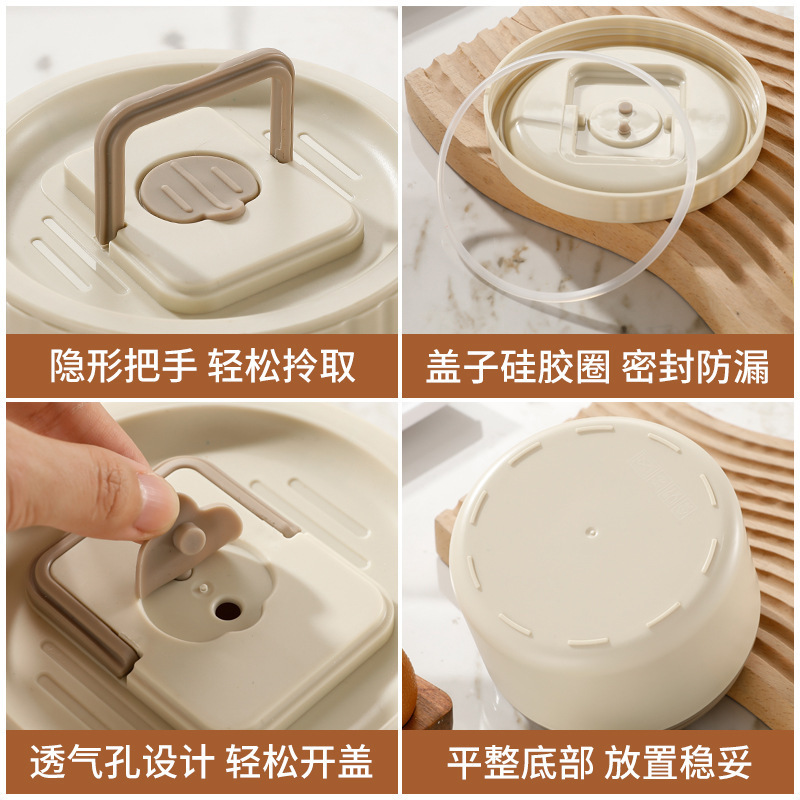 隐形把手 轻松拎取

盖子硅胶圈 密封防漏

透气孔设计 轻松开盖

平整底部 放置稳妥