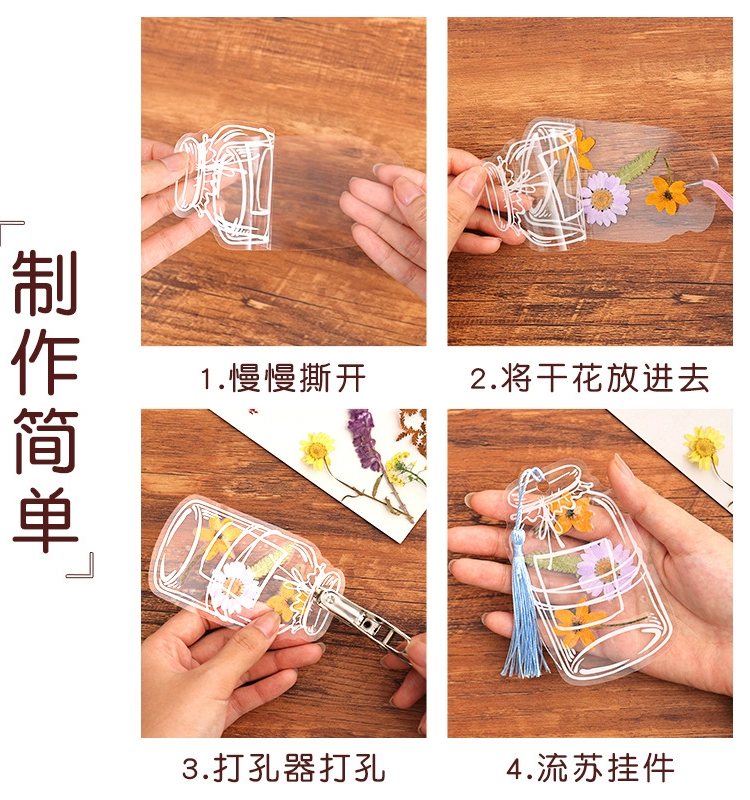 「制作简单」

1.慢慢撕开

2.将干花放进去

3.打孔器打孔

4.流苏挂件