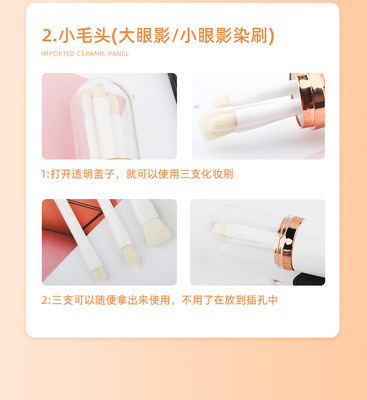 2.小毛头(大眼影/小眼影染刷)

IMPORTED CERAMIC PANEL

1:打开透明盖子，就可以使用三支化妆刷

2:三支可以随便拿出来使用，不用了在放到插孔中