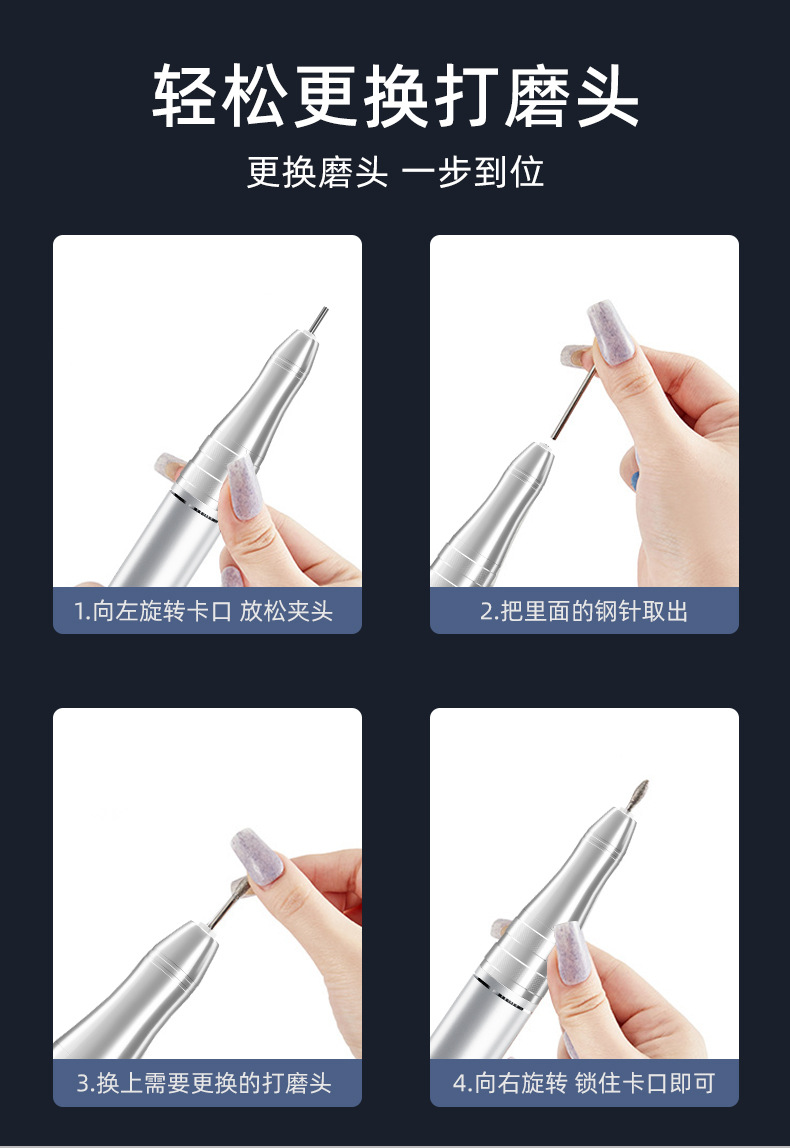 轻松更换打磨头

更换磨头 一步到位

1.向左旋转卡口 放松夹头

2.把里面的钢针取出

3.换上需要更换的打磨头

4.向右旋转 锁住卡口即可