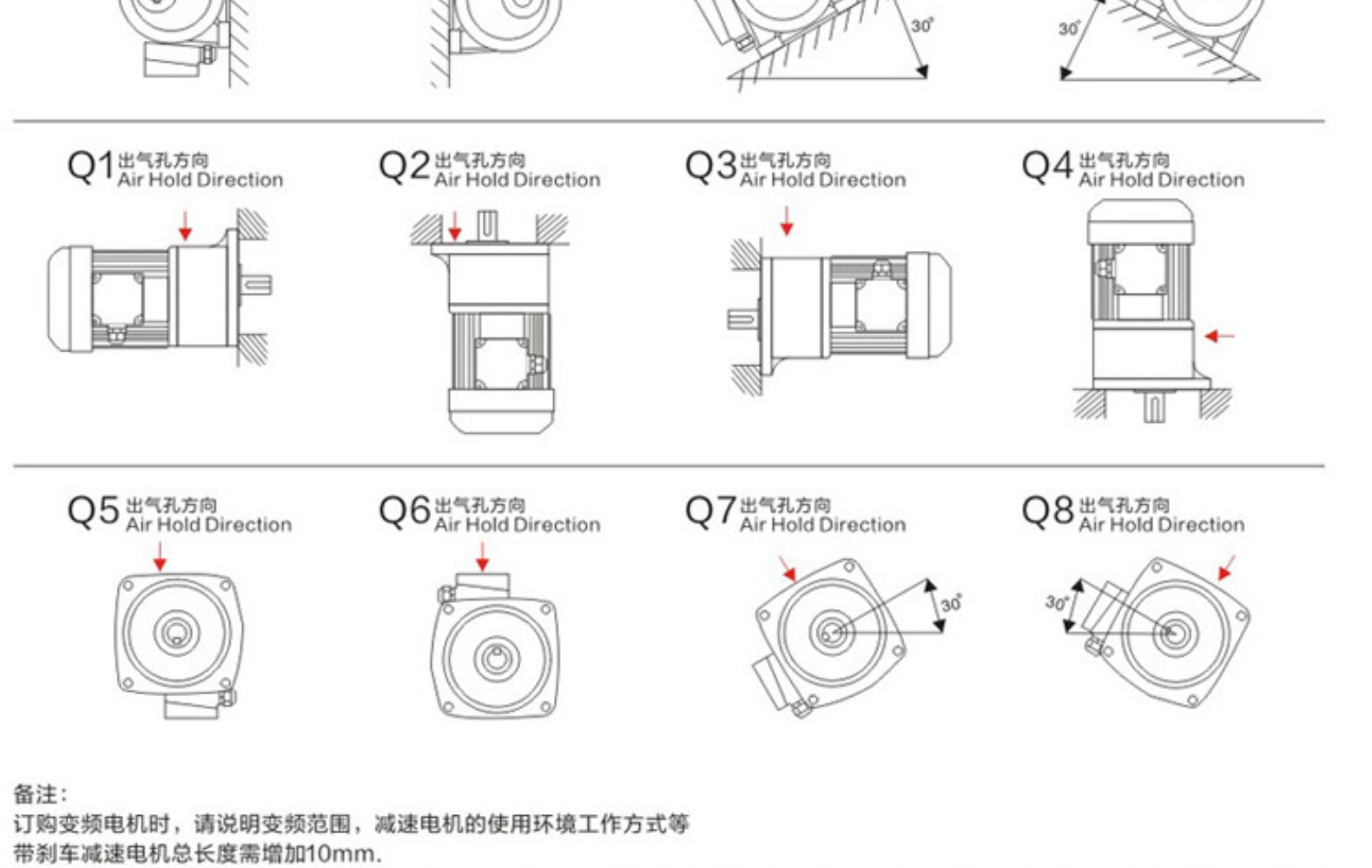 30°

30°

Q1 出气孔方向
Air Hold Direction

Q2 出气孔方向
Air Hold Direction

Q3 出气孔方向
Air Hold Direction

Q4 出气孔方向
Air Hold Direction

Q5 出气孔方向
Air Hold Direction

Q6 出气孔方向
Air Hold Direction

Q7 出气孔方向
Air Hold Direction

30°

Q8 出气孔方向
Air Hold Direction

30°

备注:
订购变频电机时，请说明变频范围，减速电机的使用环境工作方式等
带刹车减速电机总长度需增加10mm.