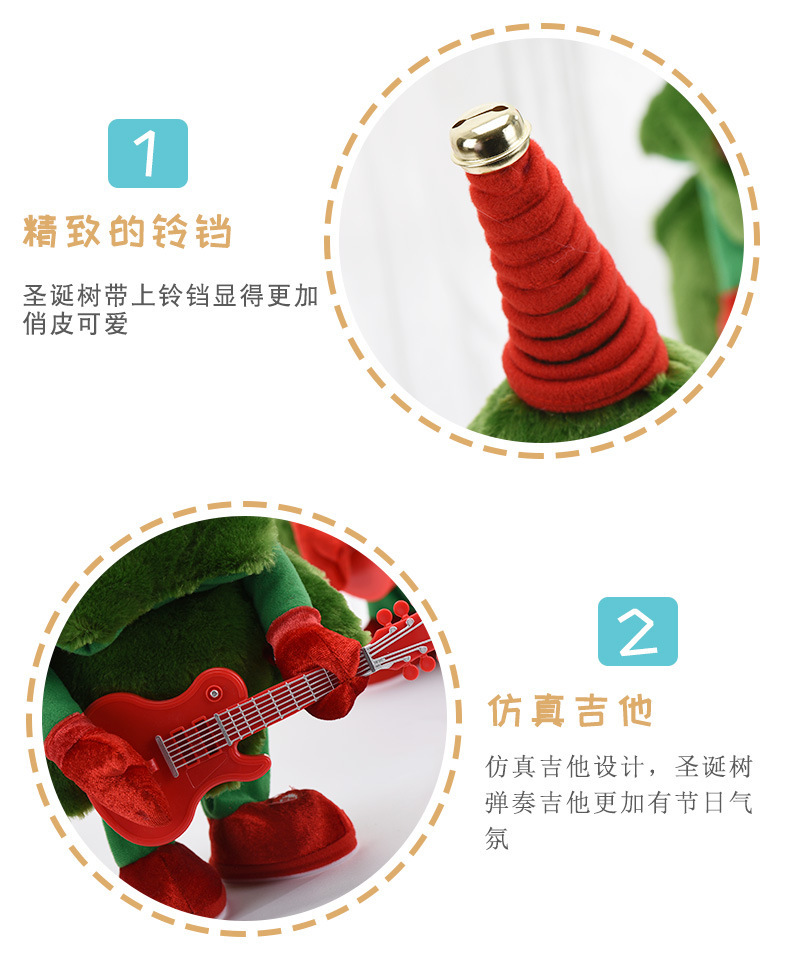 1

精致的铃铛

圣诞树带上铃铛显得更加俏皮可爱

2

仿真吉他

仿真吉他设计，圣诞树弹奏吉他更加有节日气氛