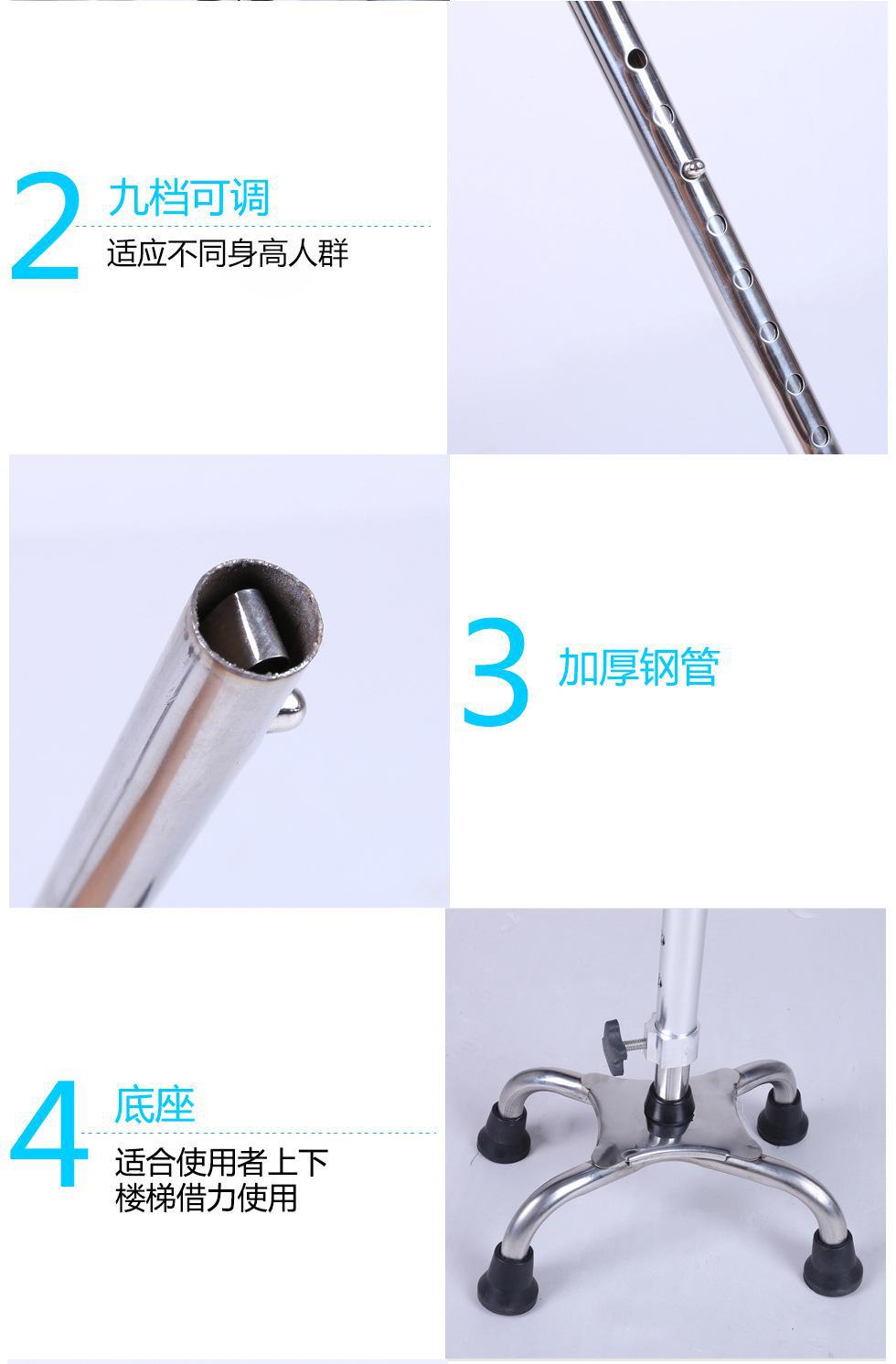 2 九档可调
适应不同身高人群

3 加厚钢管

4 底座
适合使用者上下楼梯借力使用