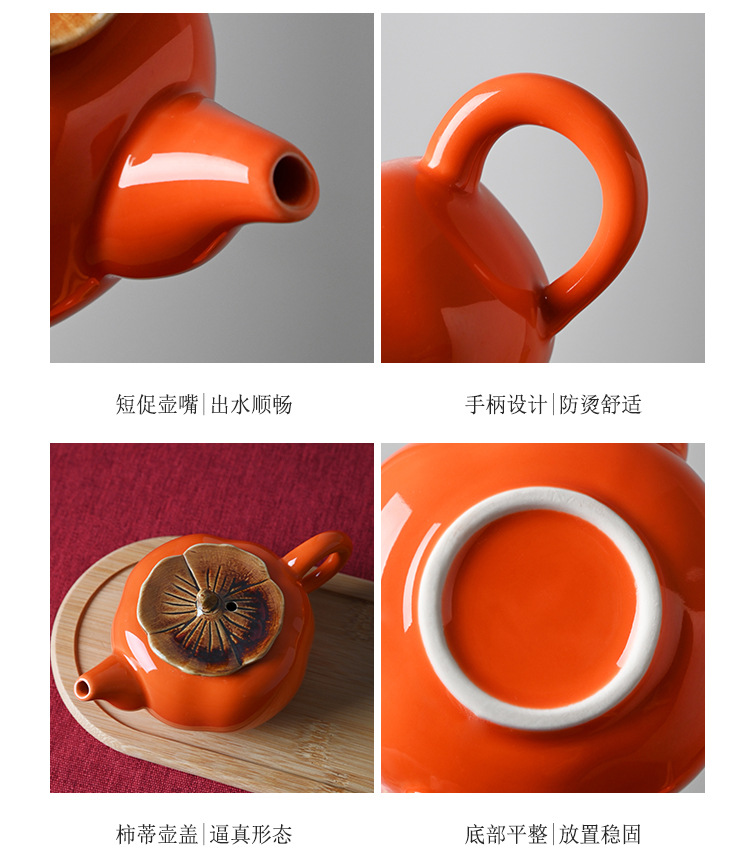 短促壶嘴|出水顺畅

手柄设计|防烫舒适

柿蒂壶盖|逼真形态

底部平整|放置稳固