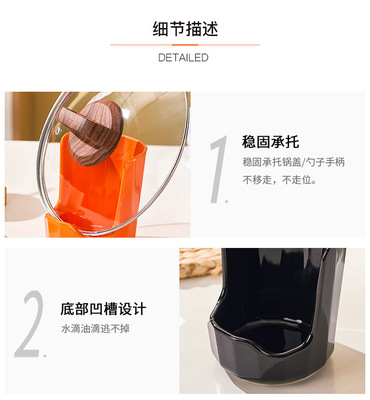 细节描述

DETAILED

1.

稳固承托

稳固承托锅盖/勺子手柄不移走，不走位。

2.

底部凹槽设计

水滴油滴逃不掉