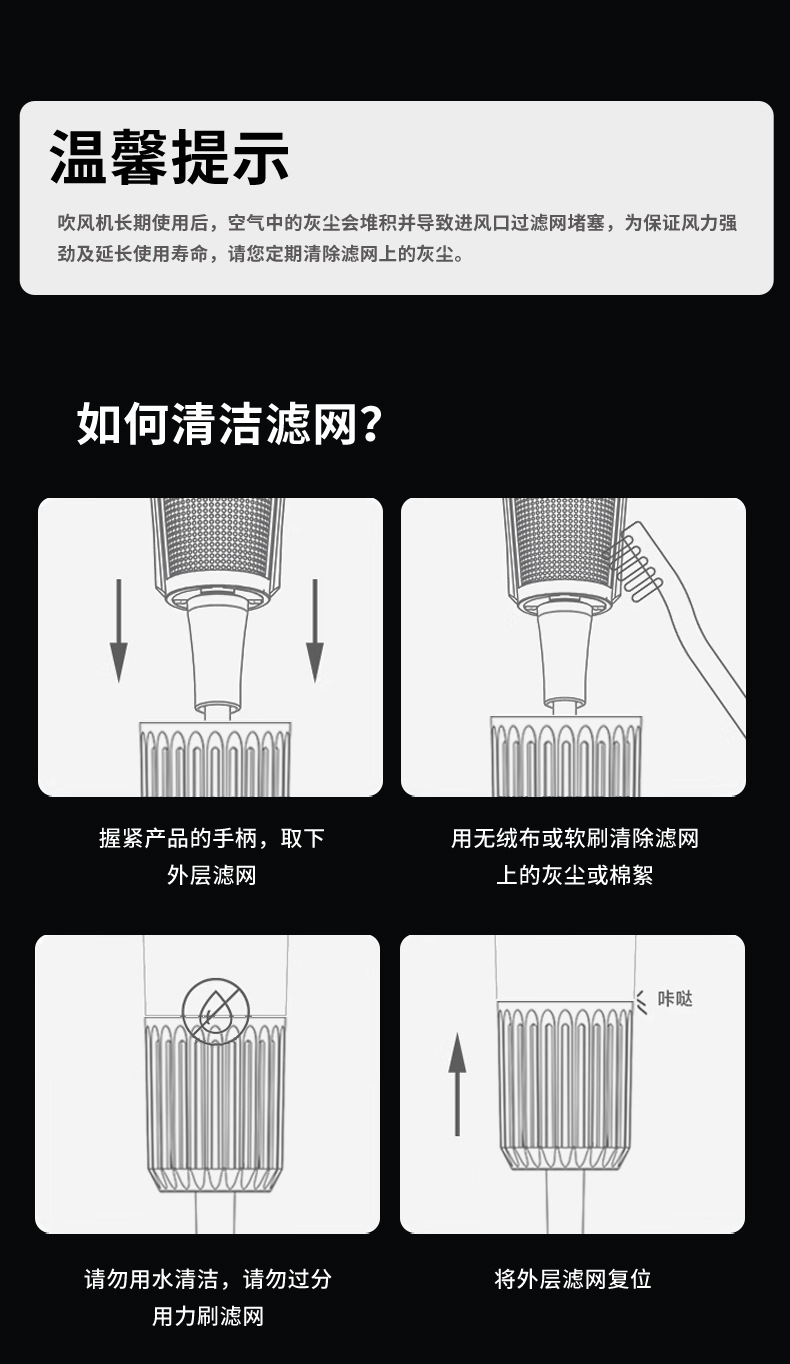 温馨提示

吹风机长期使用后，空气中的灰尘会堆积并导致进风口过滤网堵塞，为保证风力强劲及延长使用寿命，请您定期清除滤网上的灰尘。

如何清洁滤网？

握紧产品的手柄，取下外层滤网

用无绒布或软刷清除滤网上的灰尘或棉絮

请勿用水清洁，请勿过分用力刷滤网

咔哒

将外层滤网复位