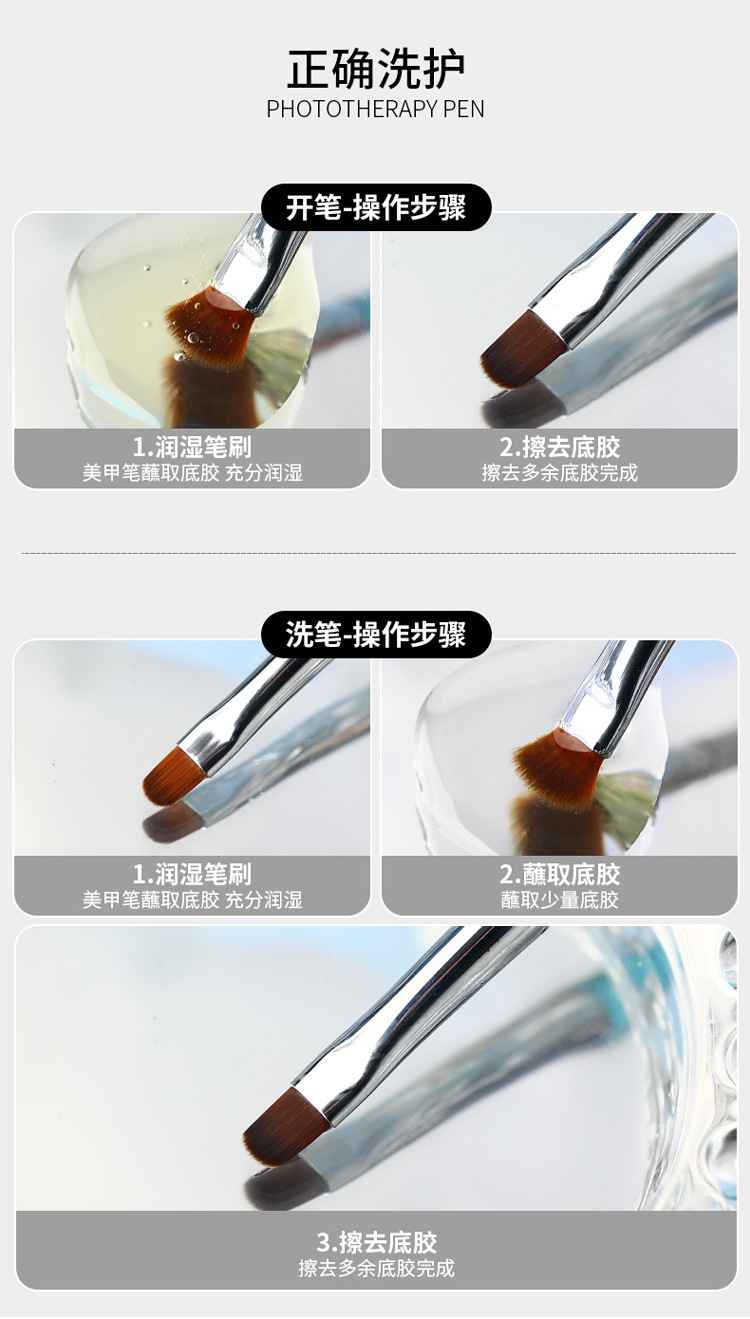 正确洗护
PHOTOTHERAPY PEN

开笔-操作步骤

1.润湿笔刷
美甲笔蘸取底胶 充分润湿

2.擦去底胶
擦去多余底胶完成

洗笔-操作步骤

1.润湿笔刷
美甲笔蘸取底胶 充分润湿

2.蘸取底胶
蘸取少量底胶

3.擦去底胶
擦去多余底胶完成