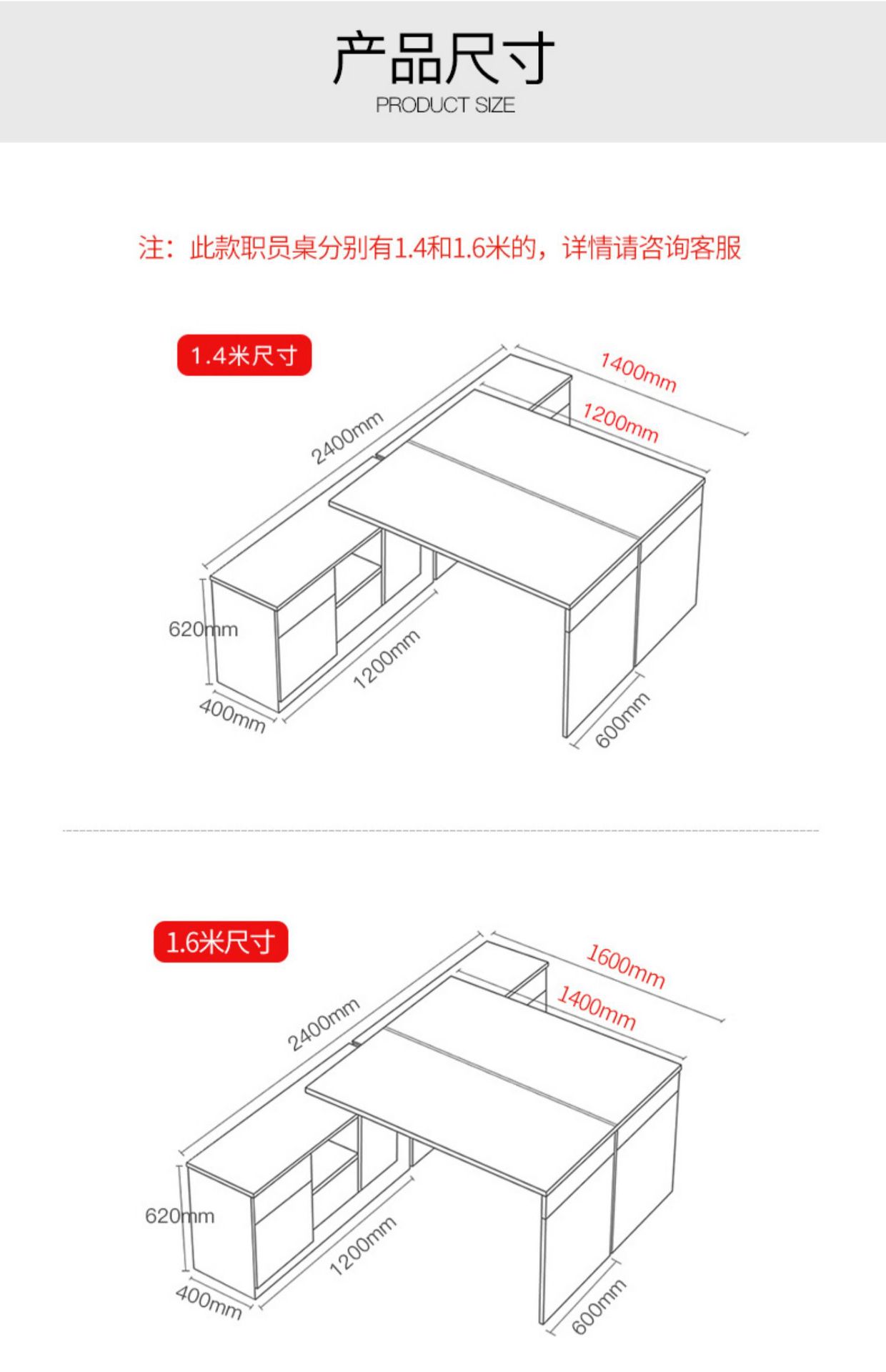 产品尺寸
PRODUCT SIZE

注：此款职员桌分别有1.4和1.6米的，详情请咨询客服

1.4米尺寸

1400mm
1200mm
2400mm
620mm
1200mm
400mm
600mm

1.6米尺寸

1600mm
1400mm
2400mm
620mm
1200mm
400mm
600mm