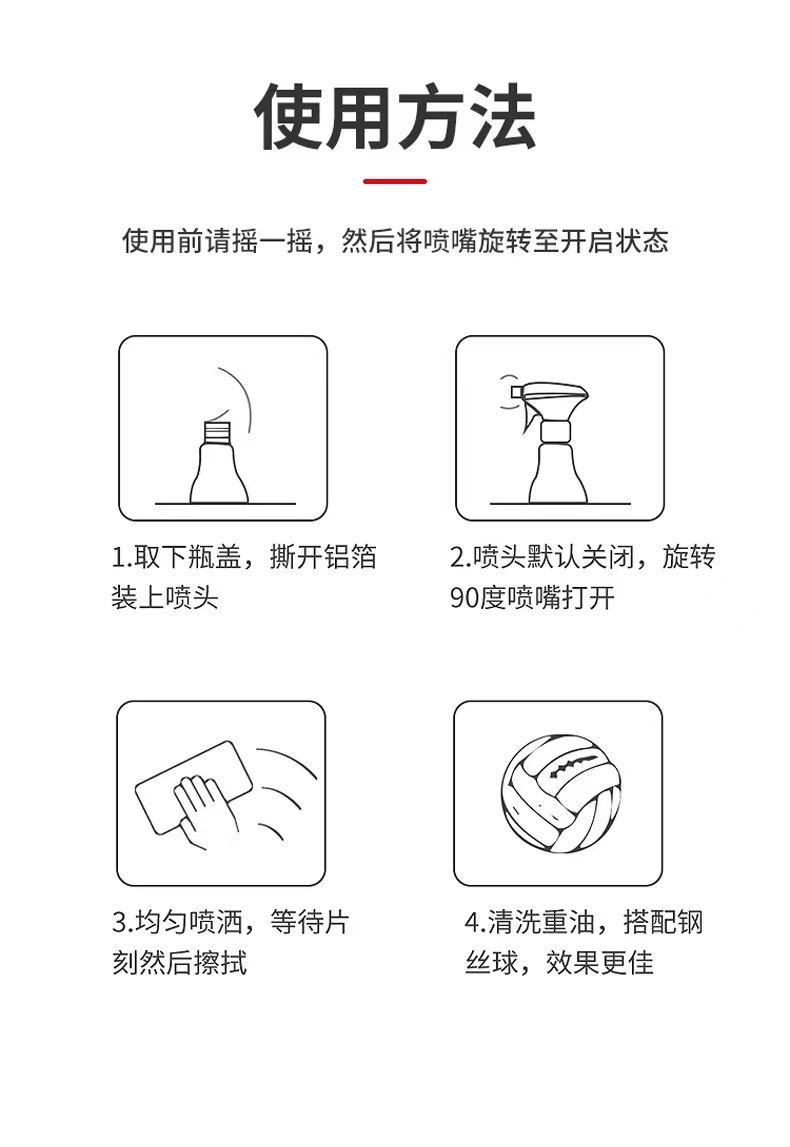 使用方法

使用前请摇一摇，然后将喷嘴旋转至开启状态

1.取下瓶盖，撕开铝箔装上喷头

2.喷头默认关闭，旋转90度喷嘴打开

3.均匀喷洒，等待片刻然后擦拭

4.清洗重油，搭配钢丝球，效果更佳