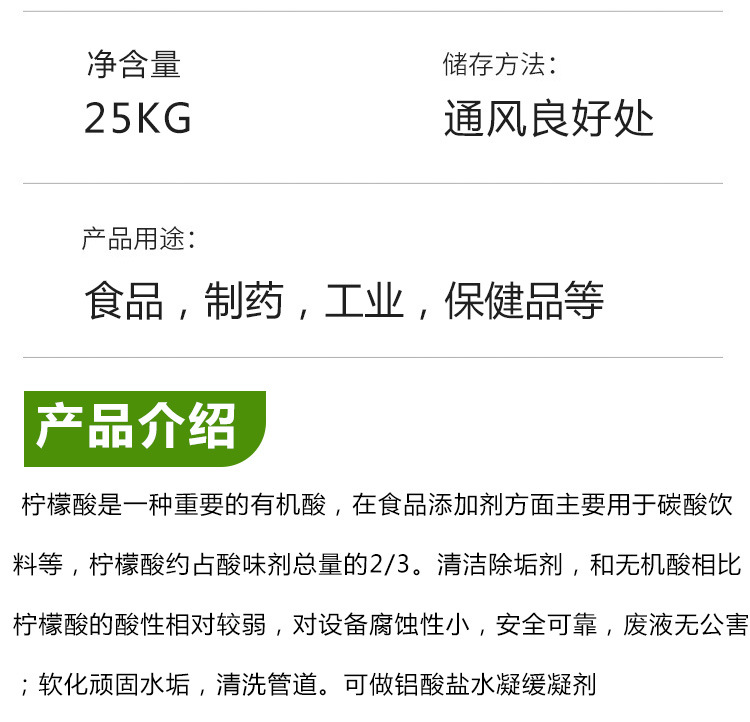 净含量
25KG

储存方法：
通风良好处

产品用途：
食品，制药，工业，保健品等

产品介绍

柠檬酸是一种重要的有机酸，在食品添加剂方面主要用于碳酸饮料等，柠檬酸约占酸味剂总量的2/3。清洁除垢剂，和无机酸相比柠檬酸的酸性相对较弱，对设备腐蚀性小，安全可靠，废液无公害；软化顽固水垢，清洗管道。可做铝酸盐水凝缓凝剂