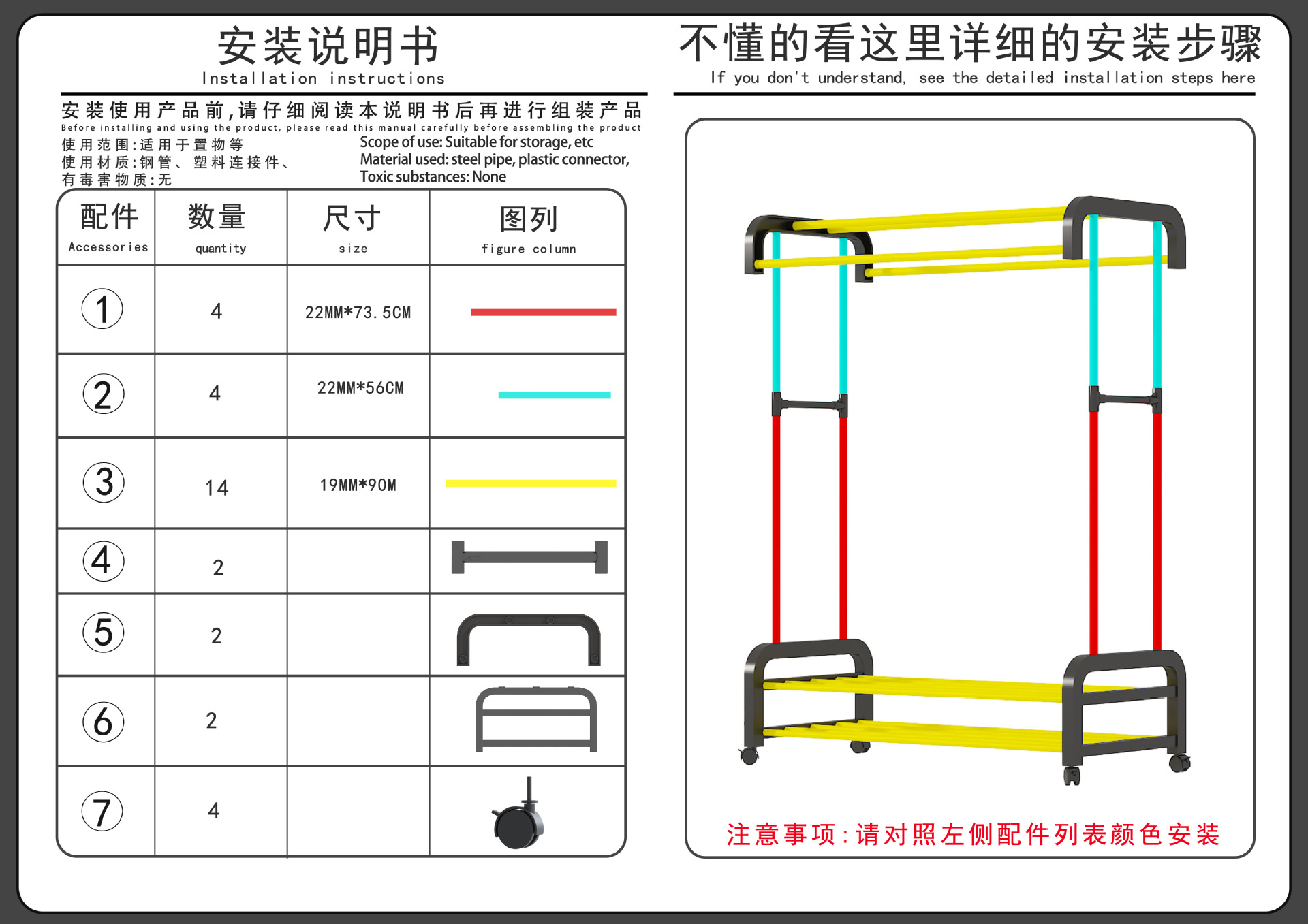 安装说明书
Installation instructions

安装使用产品前,请仔细阅读本说明书后再进行组装产品
Before installing and using the product, please read this manual carefully before assembling the product

使用范围:适用于置物等
使用材质:钢管、塑料连接件、
有毒害物质:无

Scope of use: Suitable for storage, etc
Material used: steel pipe, plastic connector,
Toxic substances: None

| 配件 Accessories | 数量 quantity | 尺寸 size | 图列 figure column |
|---|---|---|---|
| 1 | 4 | 22MM*73.5CM | |
| 2 | 4 | 22MM*56CM | |
| 3 | 14 | 19MM*90M | |
| 4 | 2 | | |
| 5 | 2 | | |
| 6 | 2 | | |
| 7 | 4 | | |

不懂的看这里详细的安装步骤
If you don't understand, see the detailed installation steps here

注意事项:请对照左侧配件列表颜色安装