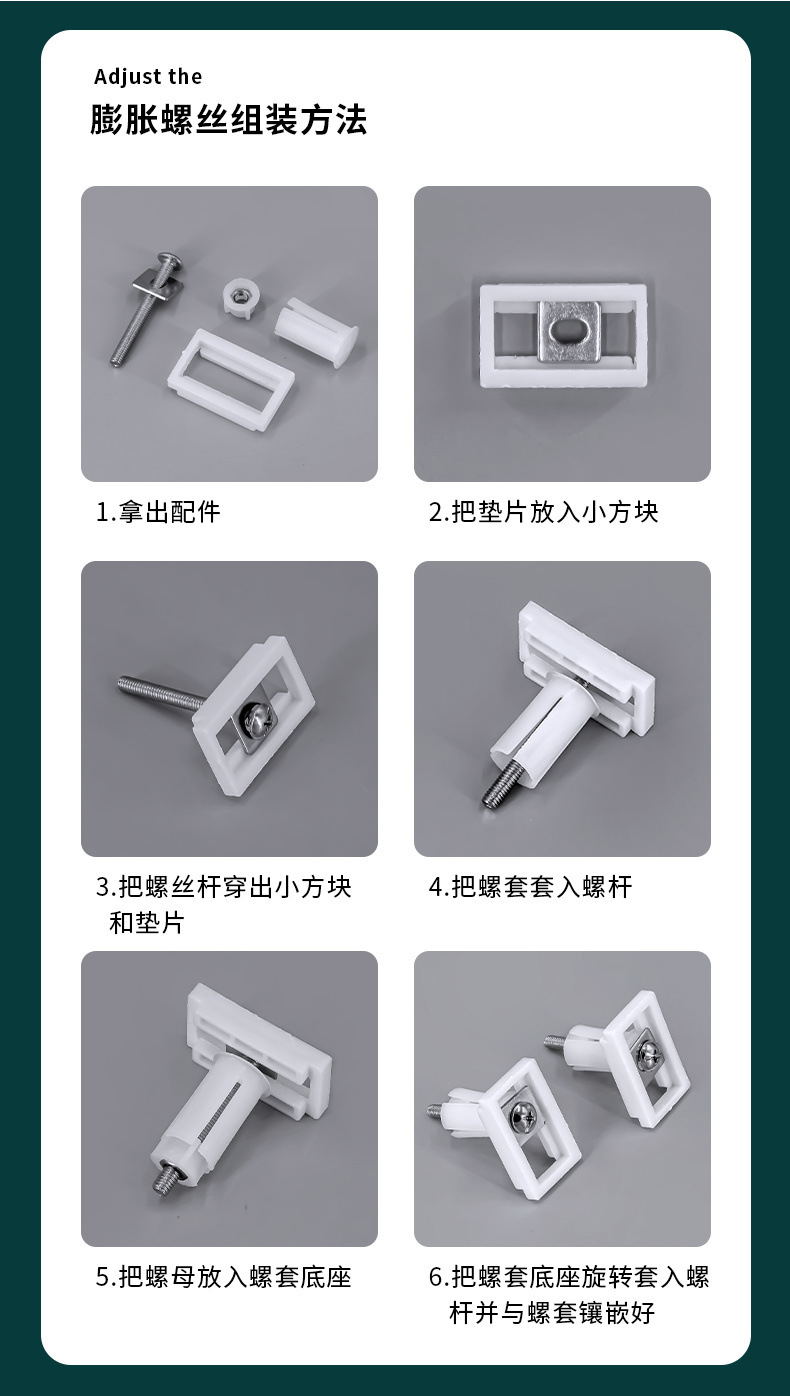 Adjust the

膨胀螺丝组装方法

1.拿出配件

2.把垫片放入小方块

3.把螺丝杆穿出小方块和垫片

4.把螺套套入螺杆

5.把螺母放入螺套底座

6.把螺套底座旋转套入螺杆并与螺套镶嵌好