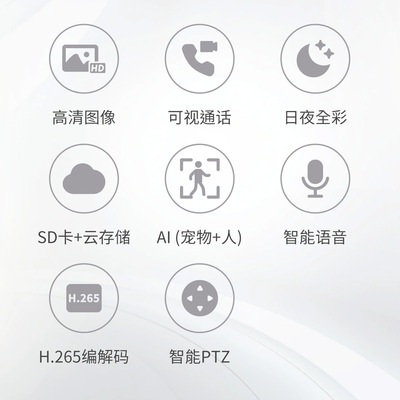 HD

高清图像

可视通话

日夜全彩

SD卡+云存储

AI (宠物+人)

智能语音

H.265

H.265编解码

智能PTZ