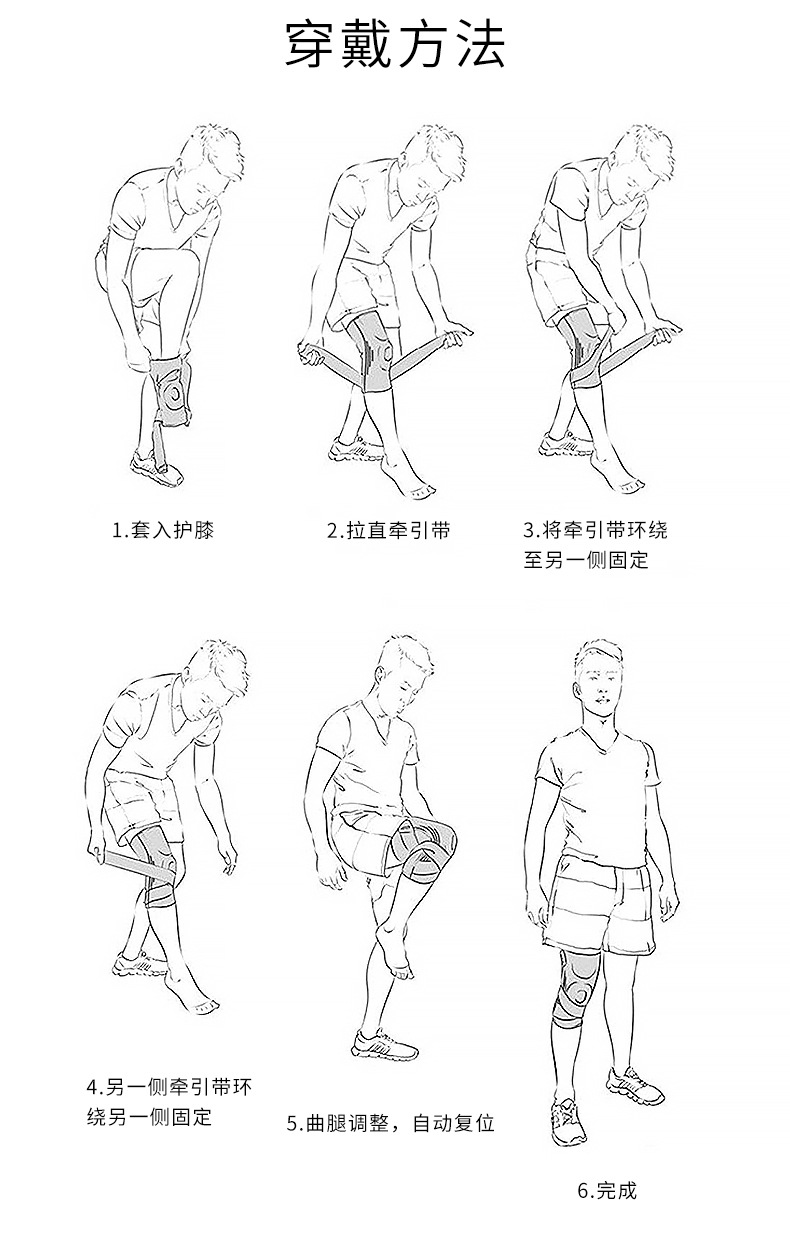 穿戴方法

1.套入护膝

2.拉直牵引带

3.将牵引带环绕至另一侧固定

4.另一侧牵引带环绕另一侧固定

5.曲腿调整，自动复位

6.完成