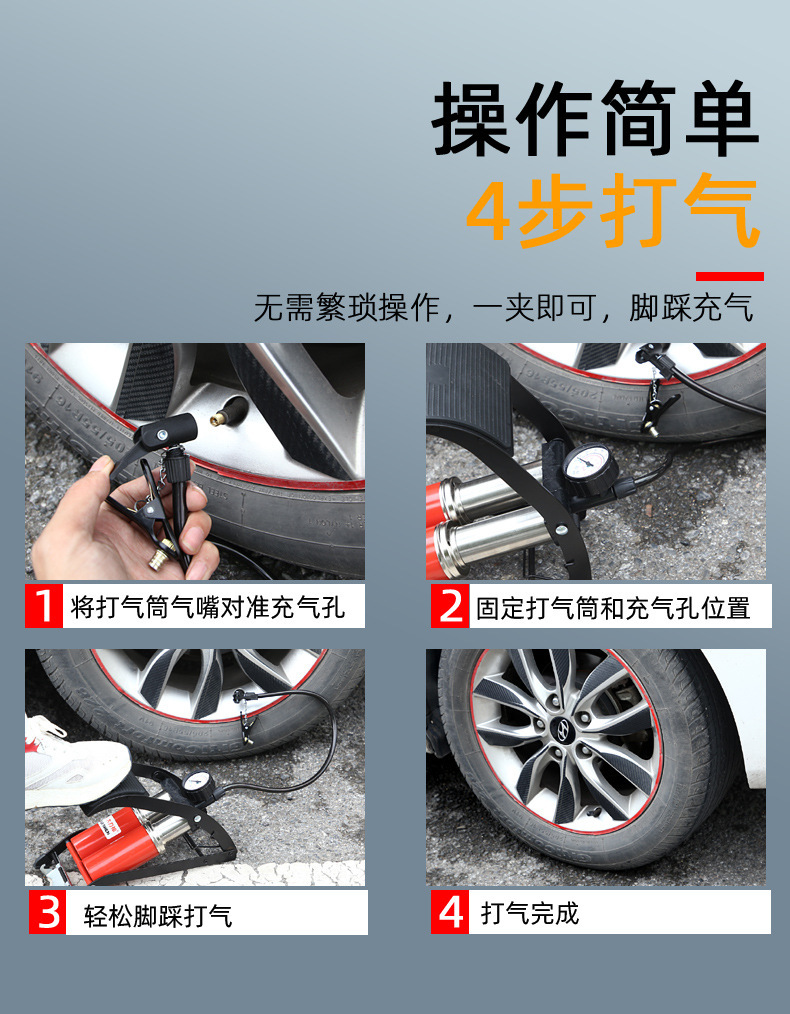 操作简单
4步打气

无需繁琐操作，一夹即可，脚踩充气

1 将打气筒气嘴对准充气孔

2 固定打气筒和充气孔位置

3 轻松脚踩打气

4 打气完成