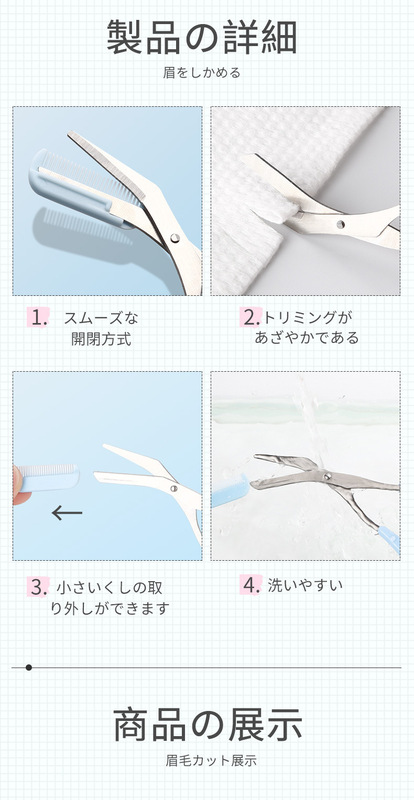 製品の詳細

眉をしかめる

1. スムーズな開閉方式

2. トリミングがあざやかである

3. 小さいくしの取り外しができます

4. 洗いやすい

商品の展示

眉毛カット展示